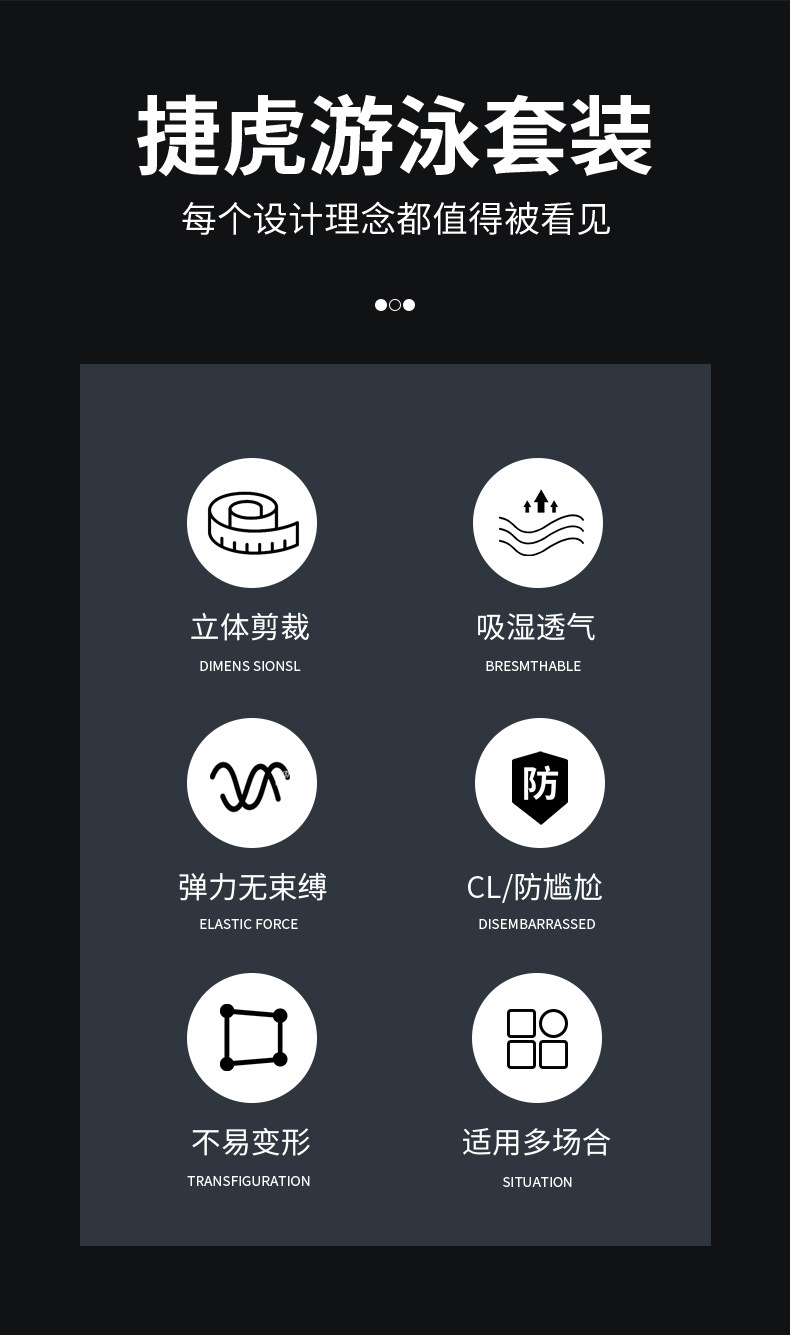 捷虎游泳套装

每个设计理念都值得被看见

立体剪裁
DIMENS SIONSL

吸湿透气
BRESMTHABLE

弹力无束缚
ELASTIC FORCE

防
CL/防尴尬
DISEMBARRASSED

不易变形
TRANSFIGURATION

适用多场合
SITUATION