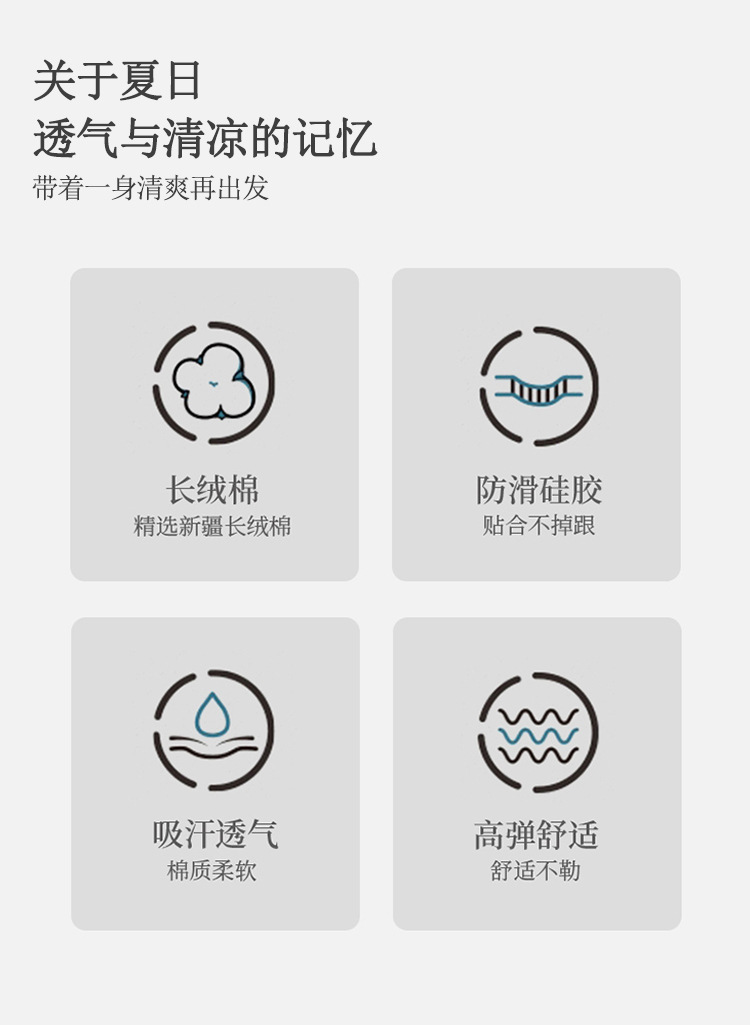 关于夏日
透气与清凉的记忆
带着一身清爽再出发

长绒棉
精选新疆长绒棉

防滑硅胶
贴合不掉跟

吸汗透气
棉质柔软

高弹舒适
舒适不勒