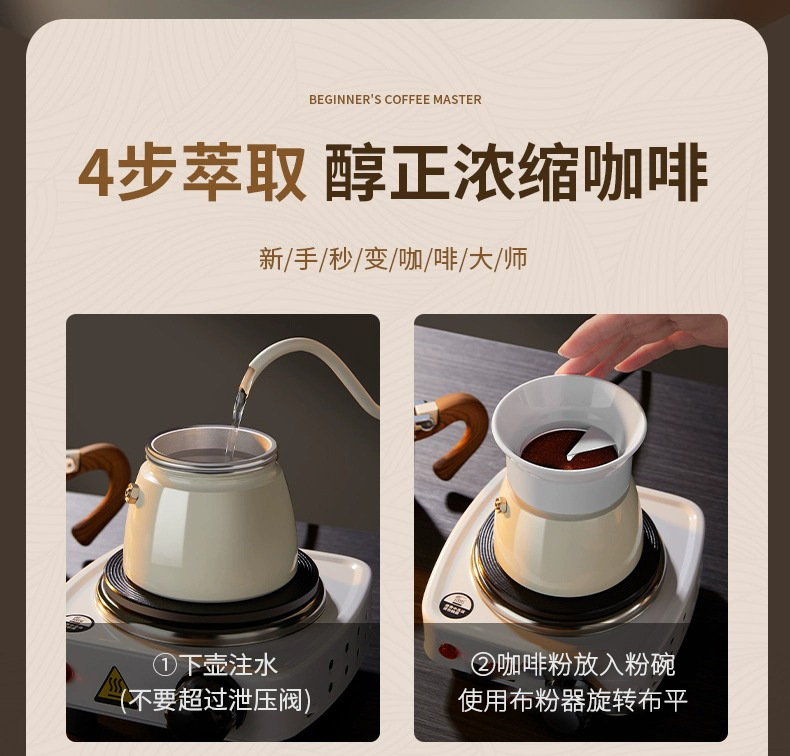 BEGINNER'S COFFEE MASTER

4步萃取 醇正浓缩咖啡

新/手/秒/变/咖/啡/大/师

①下壶注水
(不要超过泄压阀)

②咖啡粉放入粉碗
使用布粉器旋转布平