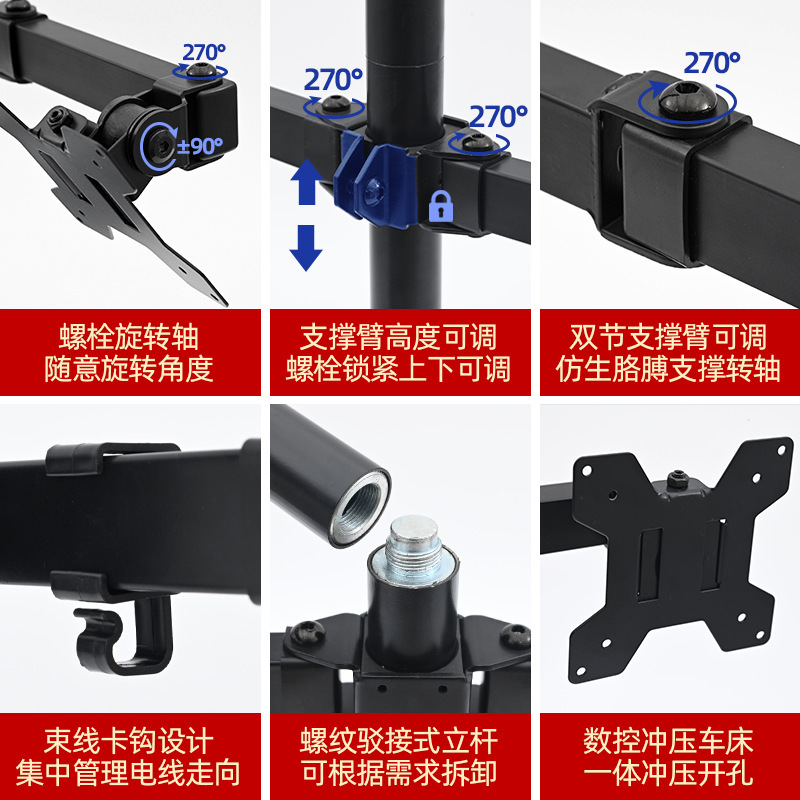 270°
±90°
螺栓旋转轴
随意旋转角度

270°
270°
支撑臂高度可调
螺栓锁紧上下可调

270°
双节支撑臂可调
仿生胳膊支撑转轴

束线卡钩设计
集中管理电线走向

螺纹驳接式立杆
可根据需求拆卸

数控冲压车床
一体冲压开孔