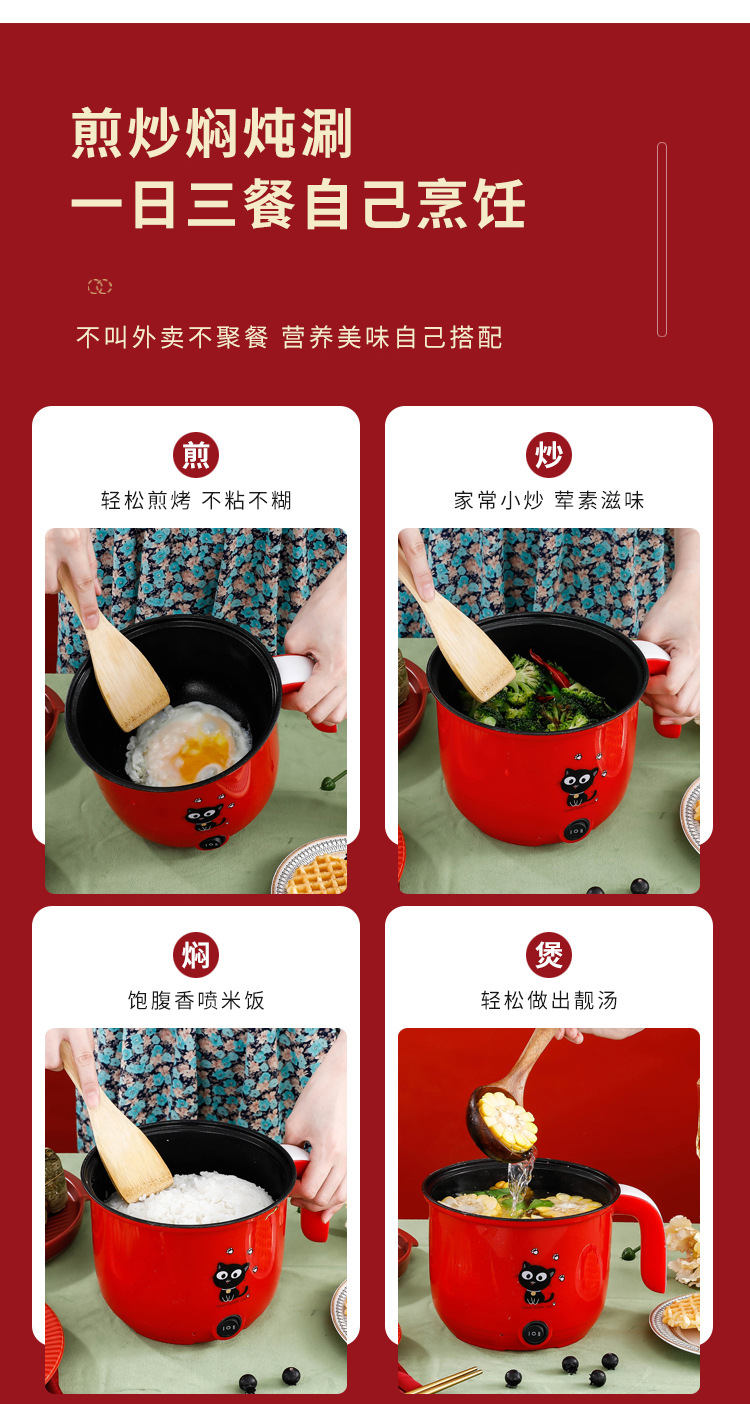 煎炒焖炖涮
一日三餐自己烹饪

不叫外卖不聚餐 营养美味自己搭配

煎
轻松煎烤 不粘不糊

炒
家常小炒 荤素滋味

焖
饱腹香喷米饭

煲
轻松做出靓汤