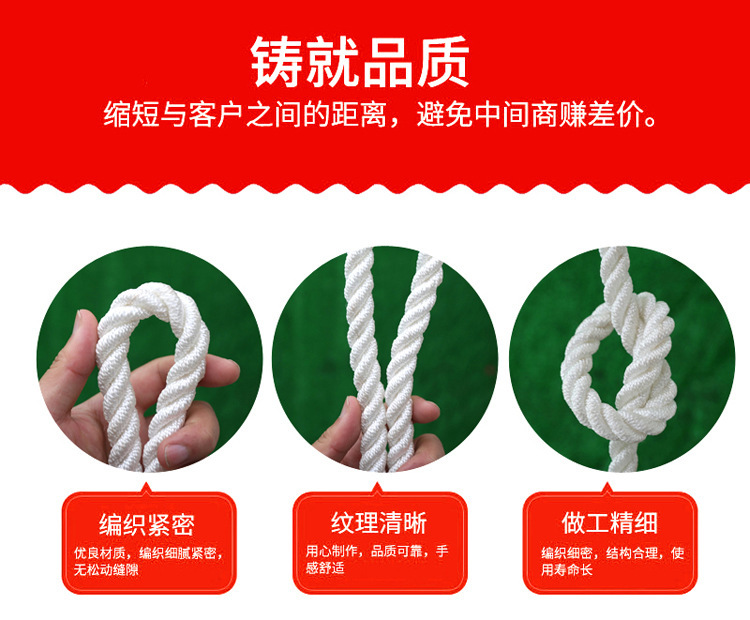 铸就品质

缩短与客户之间的距离，避免中间商赚差价。

编织紧密

优良材质，编织细腻紧密，无松动缝隙

纹理清晰

用心制作，品质可靠，手感舒适

做工精细

编织细密，结构合理，使用寿命长