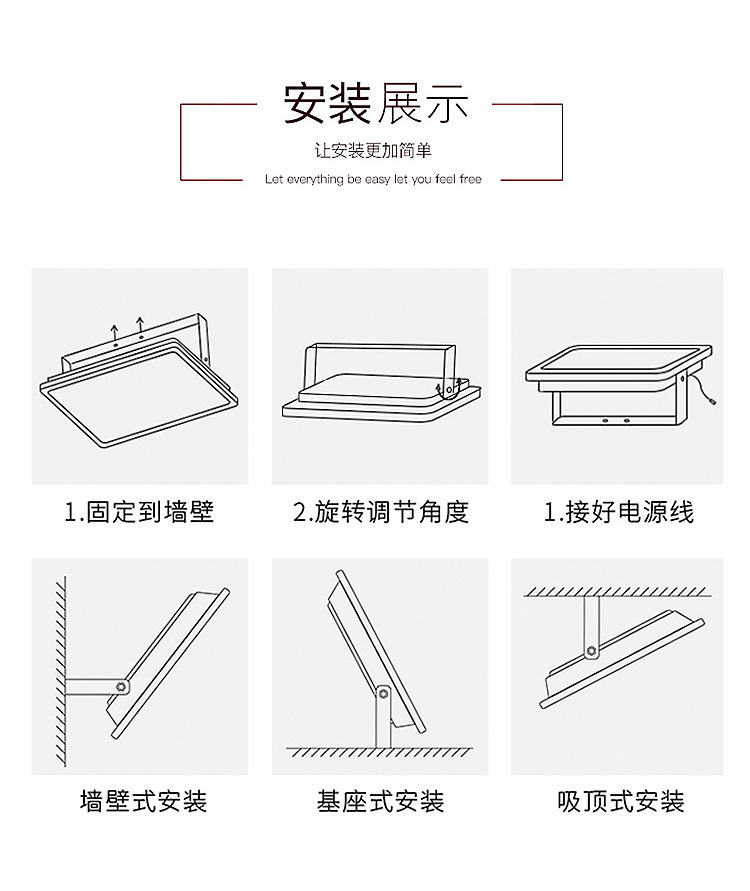 安装展示

让安装更加简单

Let everything be easy let you feel free

1.固定到墙壁

2.旋转调节角度

1.接好电源线

墙壁式安装

基座式安装

吸顶式安装