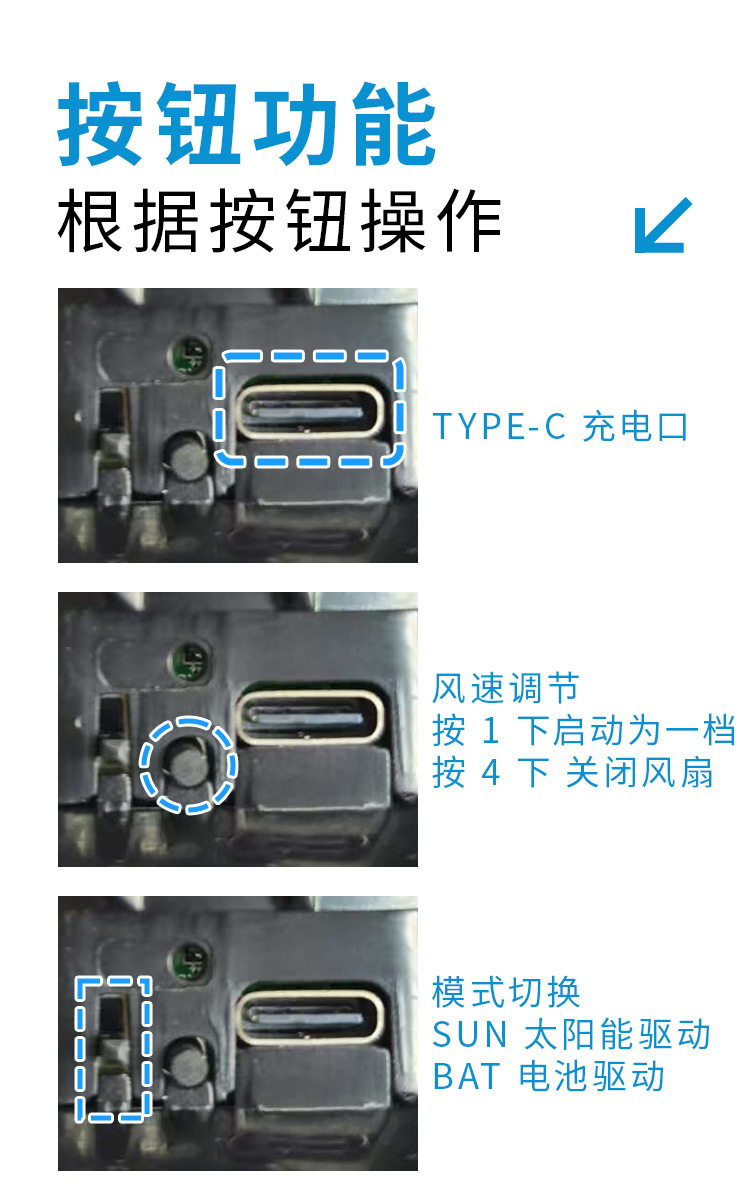 按钮功能

根据按钮操作

TYPE-C 充电口

风速调节
按 1 下启动为一档
按 4 下 关闭风扇

模式切换
SUN 太阳能驱动
BAT 电池驱动