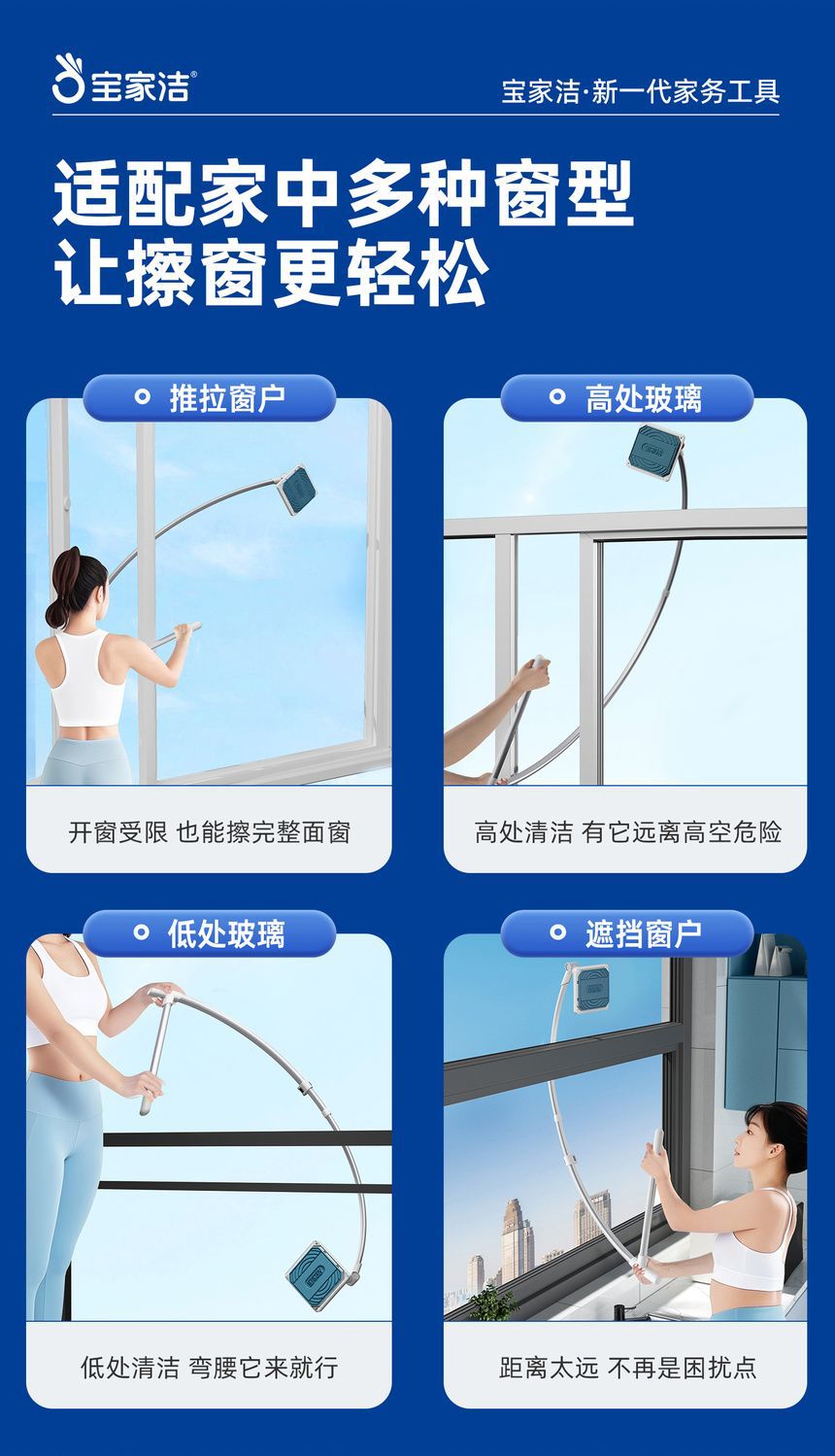 宝家洁®

宝家洁·新一代家务工具

适配家中多种窗型
让擦窗更轻松

推拉窗户

开窗受限 也能擦完整面窗

高处玻璃

高处清洁 有它远离高空危险

低处玻璃

低处清洁 弯腰它来就行

遮挡窗户

距离太远 不再是困扰点