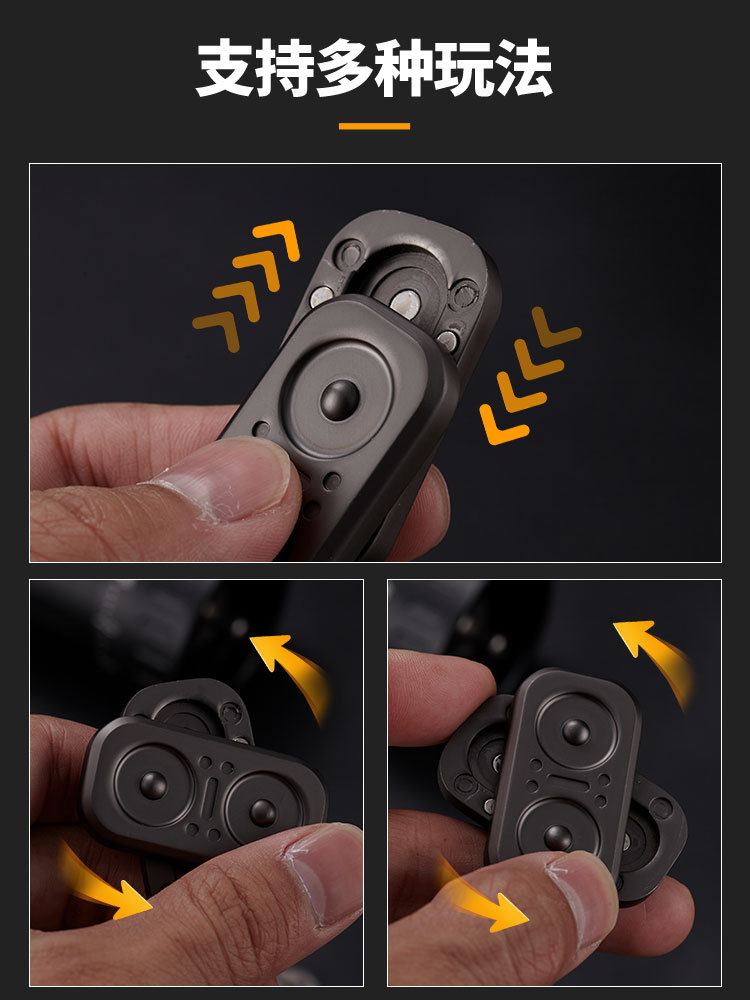 支持多种玩法