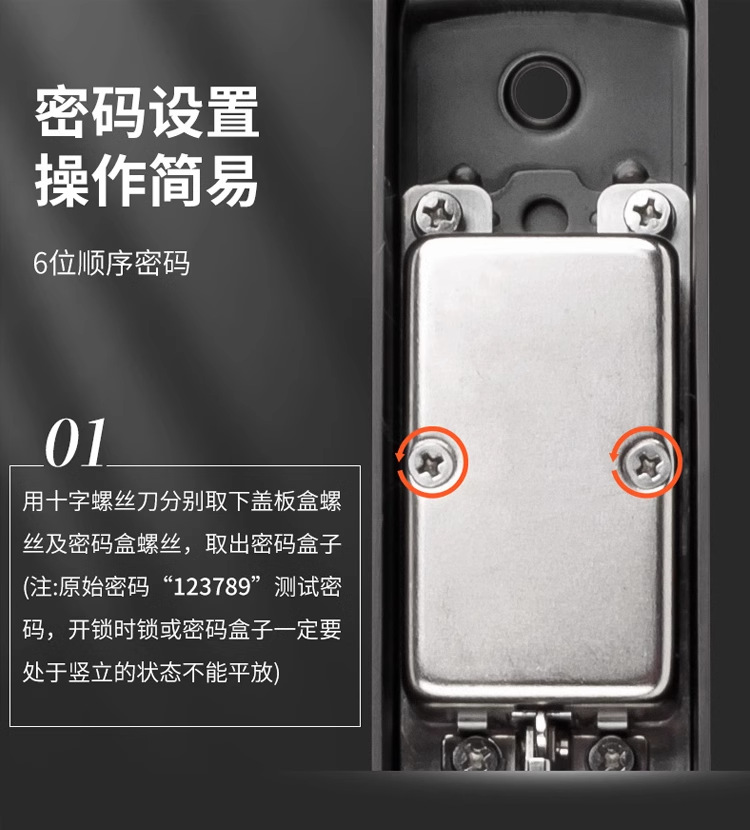 密码设置
操作简易

6位顺序密码

01

用十字螺丝刀分别取下盖板盒螺丝及密码盒螺丝，取出密码盒子(注:原始密码“123789”测试密码，开锁时锁或密码盒子一定要处于竖立的状态不能平放)