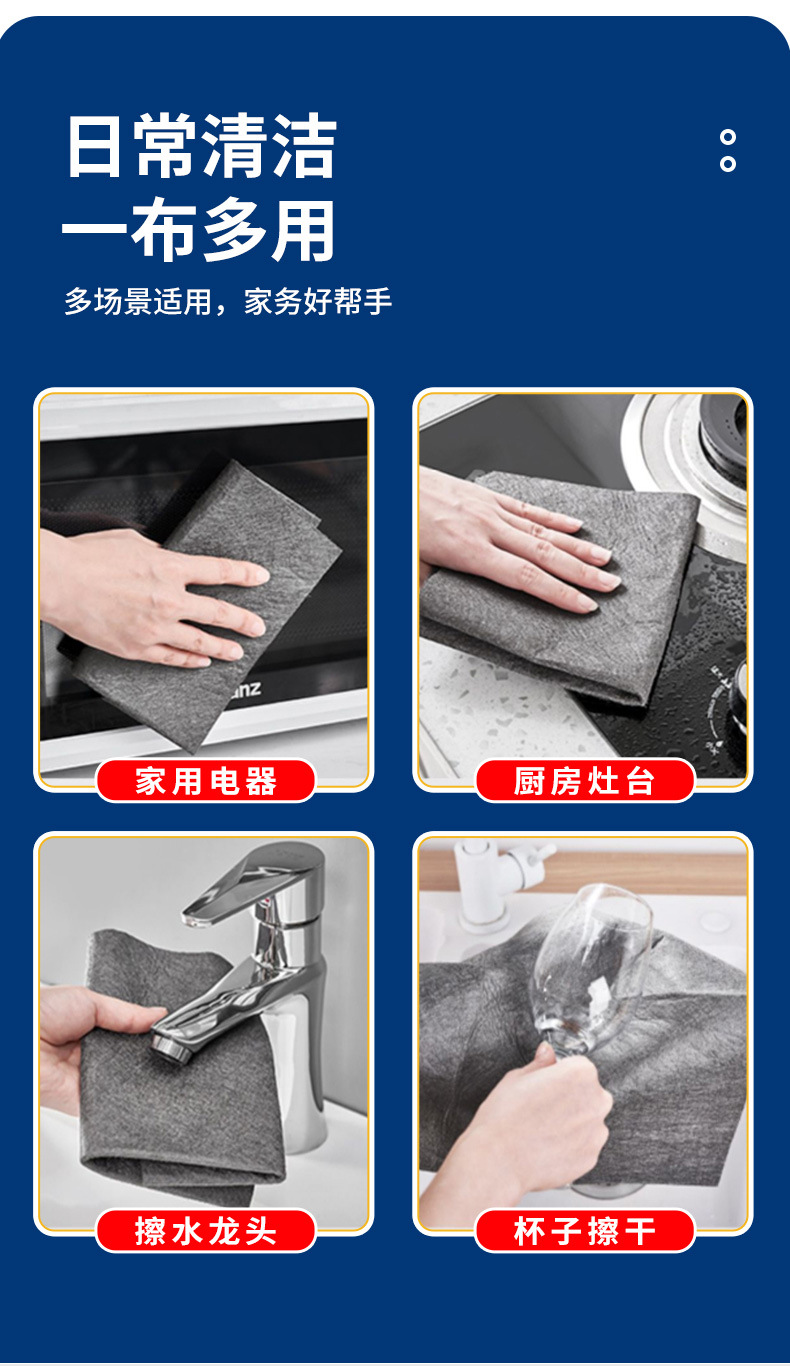 日常清洁
一布多用

多场景适用，家务好帮手

家用电器

厨房灶台

擦水龙头

杯子擦干