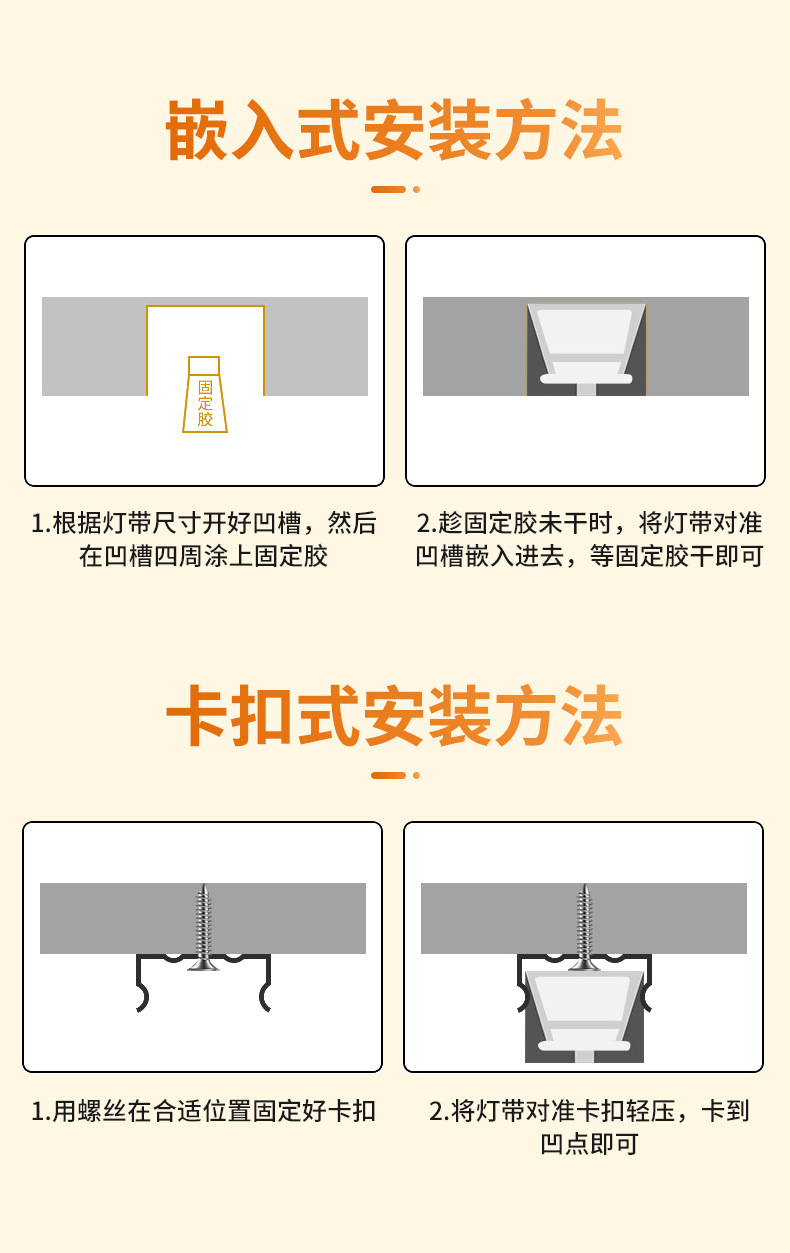 嵌入式安装方法

固定胶

1.根据灯带尺寸开好凹槽，然后在凹槽四周涂上固定胶

2.趁固定胶未干时，将灯带对准凹槽嵌入进去，等固定胶干即可

卡扣式安装方法

1.用螺丝在合适位置固定好卡扣

2.将灯带对准卡扣轻压，卡到凹点即可