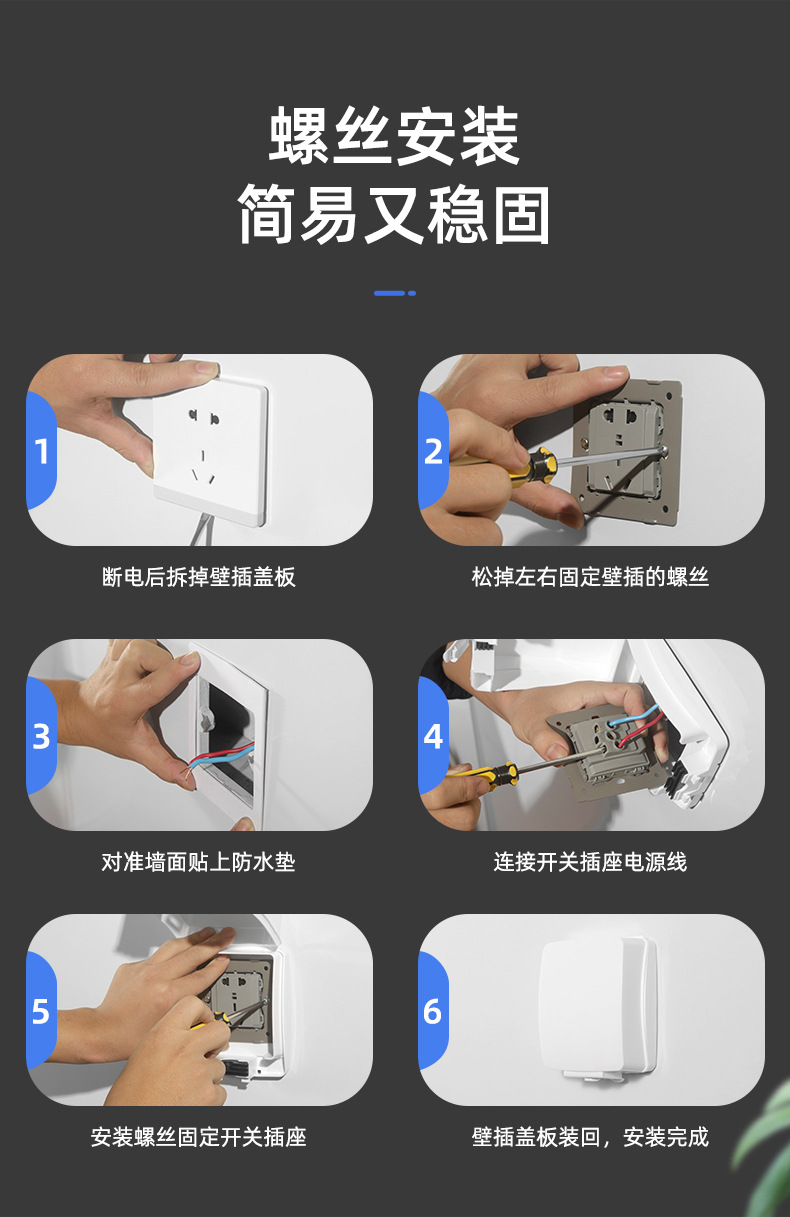 螺丝安装
简易又稳固

1
断电后拆掉壁插盖板

2
松掉左右固定壁插的螺丝

3
对准墙面贴上防水垫

4
连接开关插座电源线

5
安装螺丝固定开关插座

6
壁插盖板装回，安装完成