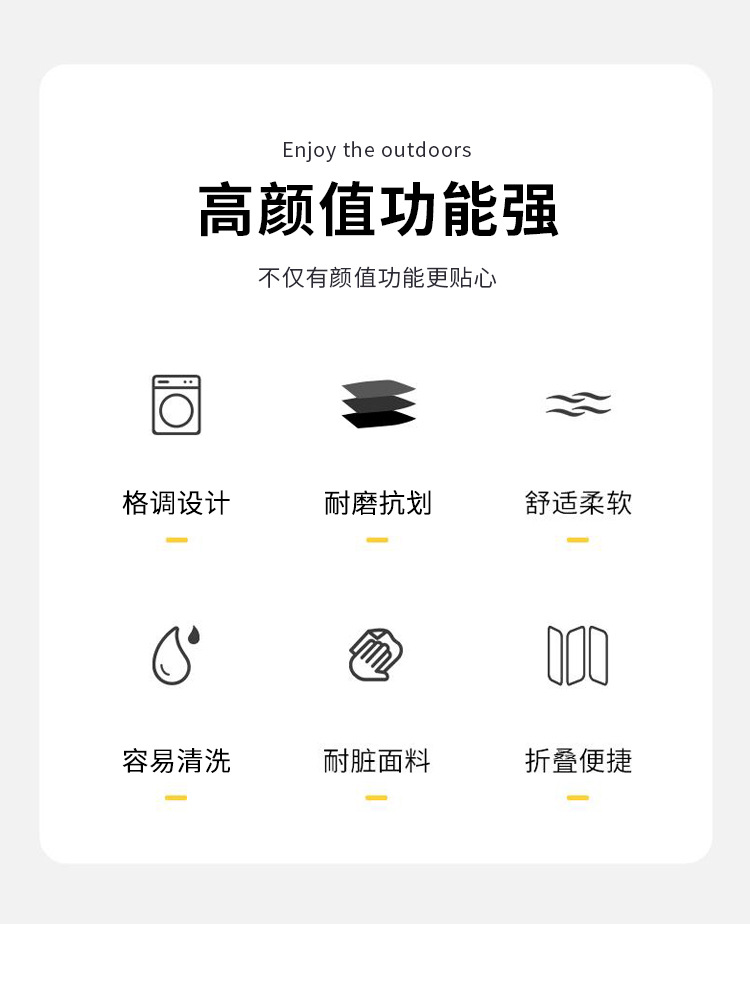 Enjoy the outdoors

高颜值功能强

不仅有颜值功能更贴心

格调设计

耐磨抗划

舒适柔软

容易清洗

耐脏面料

折叠便捷