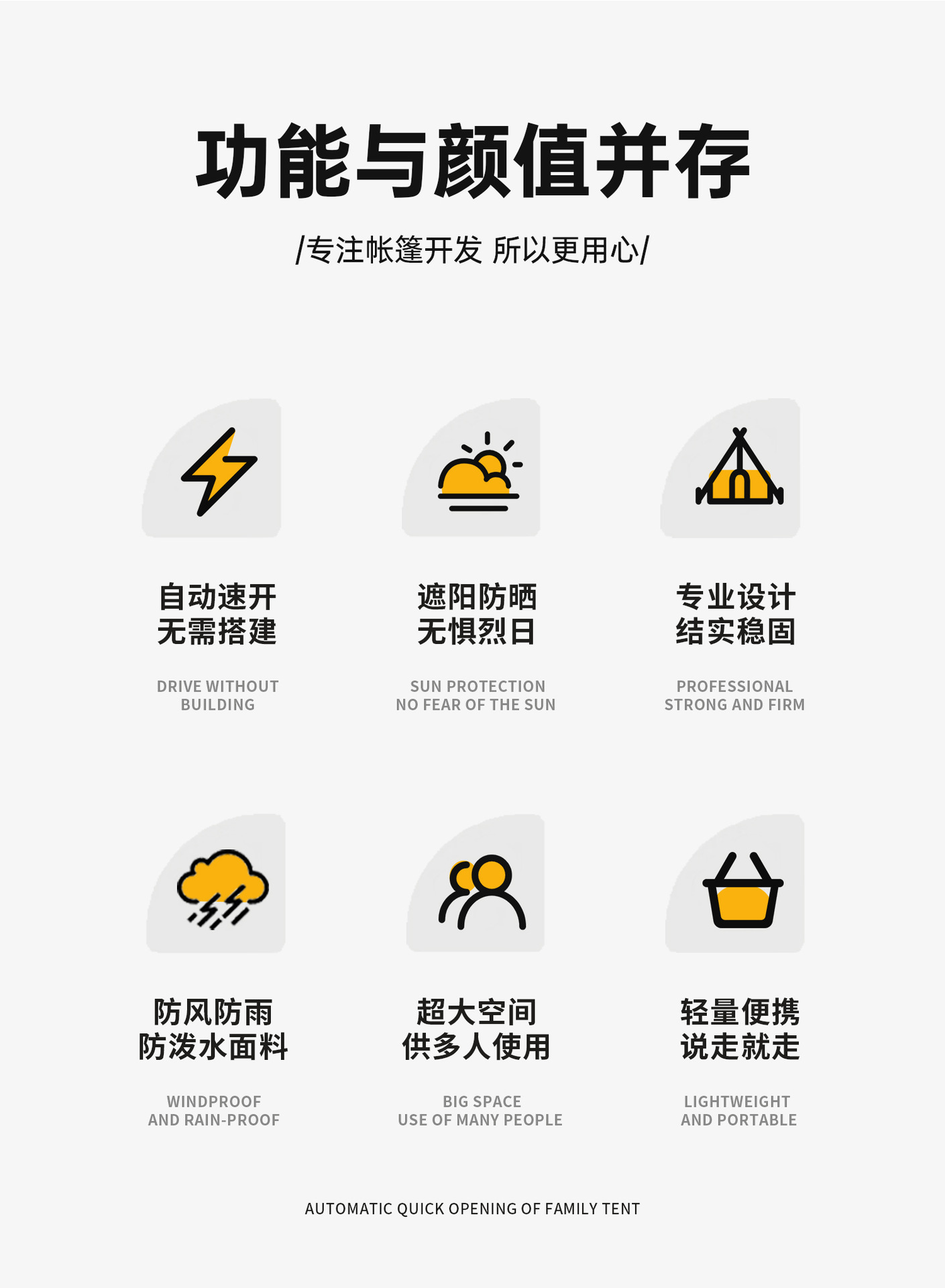 功能与颜值并存

/专注帐篷开发 所以更用心/

自动速开
无需搭建

DRIVE WITHOUT
BUILDING

遮阳防晒
无惧烈日

SUN PROTECTION
NO FEAR OF THE SUN

专业设计
结实稳固

PROFESSIONAL
STRONG AND FIRM

防风防雨
防泼水面料

WINDPROOF
AND RAIN-PROOF

超大空间
供多人使用

BIG SPACE
USE OF MANY PEOPLE

轻量便携
说走就走

LIGHTWEIGHT
AND PORTABLE

AUTOMATIC QUICK OPENING OF FAMILY TENT