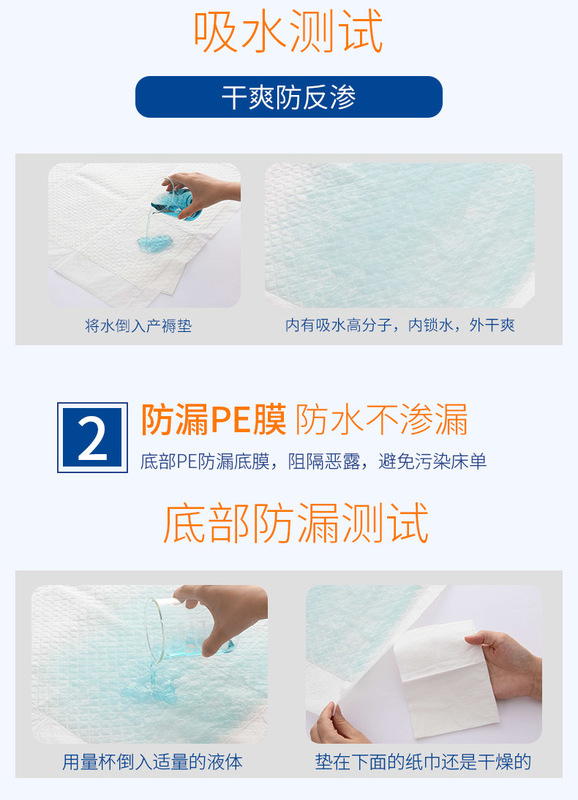 吸水测试

干爽防反渗

将水倒入产褥垫

内有吸水高分子，内锁水，外干爽

2

防漏PE膜 防水不渗漏

底部PE防漏底膜，阻隔恶露，避免污染床单

底部防漏测试

用量杯倒入适量的液体

垫在下面的纸巾还是干燥的