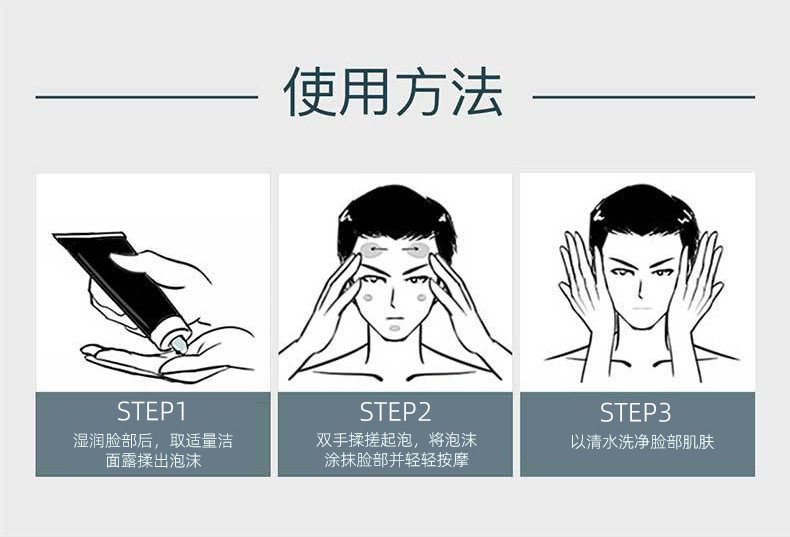 使用方法

STEP1
湿润脸部后，取适量洁面露揉出泡沫

STEP2
双手揉搓起泡，将泡沫涂抹脸部并轻轻按摩

STEP3
以清水洗净脸部肌肤