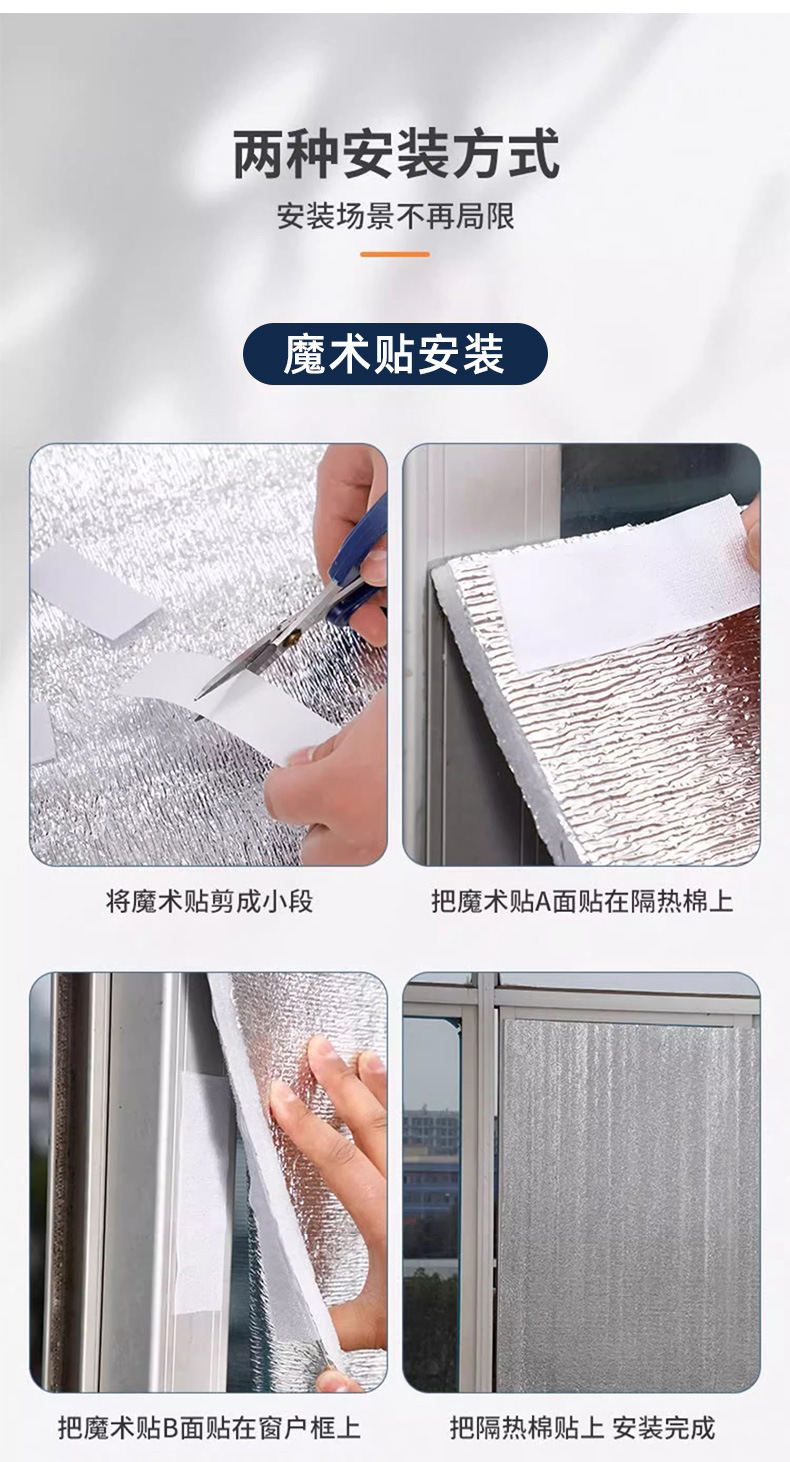 两种安装方式

安装场景不再局限

魔术贴安装

将魔术贴剪成小段

把魔术贴A面贴在隔热棉上

把魔术贴B面贴在窗户框上

把隔热棉贴上 安装完成