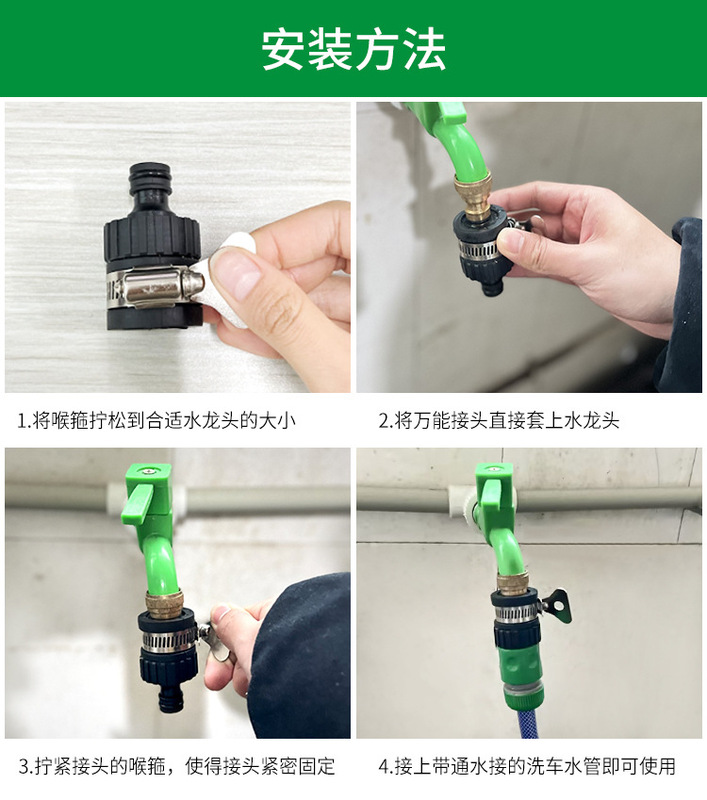 安装方法

1.将喉箍拧松到合适水龙头的大小

2.将万能接头直接套上水龙头

3.拧紧接头的喉箍，使得接头紧密固定

4.接上带通水接的洗车水管即可使用