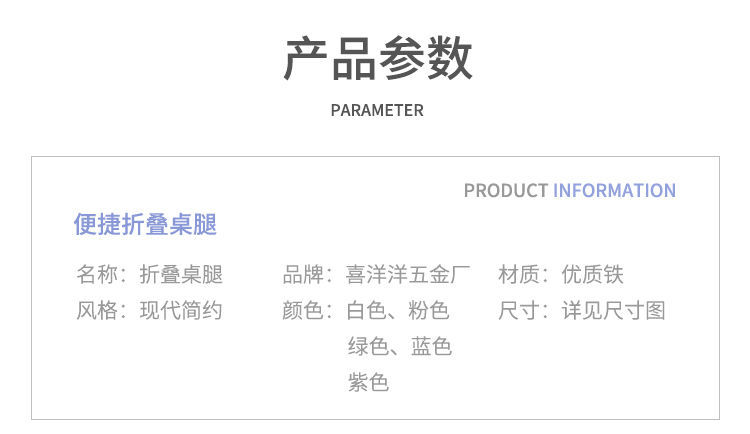 产品参数

PARAMETER

PRODUCT INFORMATION

便捷折叠桌腿

名称：折叠桌腿
风格：现代简约

品牌：喜洋洋五金厂
颜色：白色、粉色 绿色、蓝色 紫色

材质：优质铁
尺寸：详见尺寸图