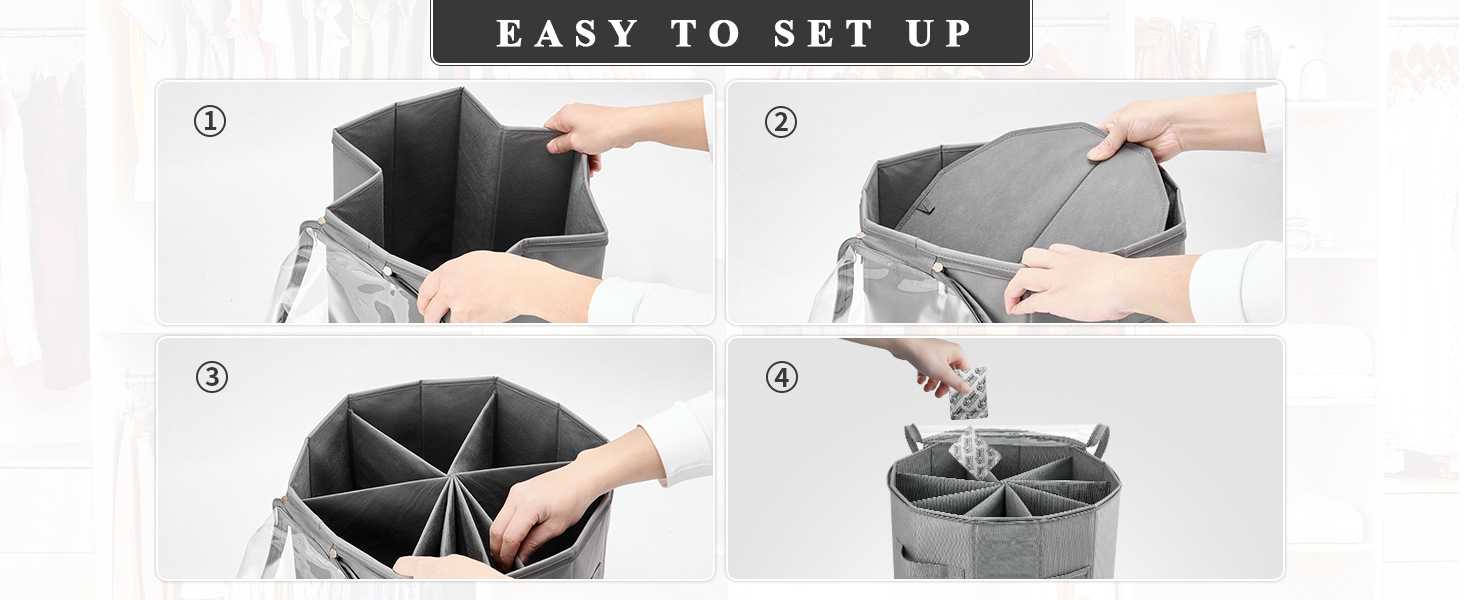 EASY TO SET UP

①

②

③

④