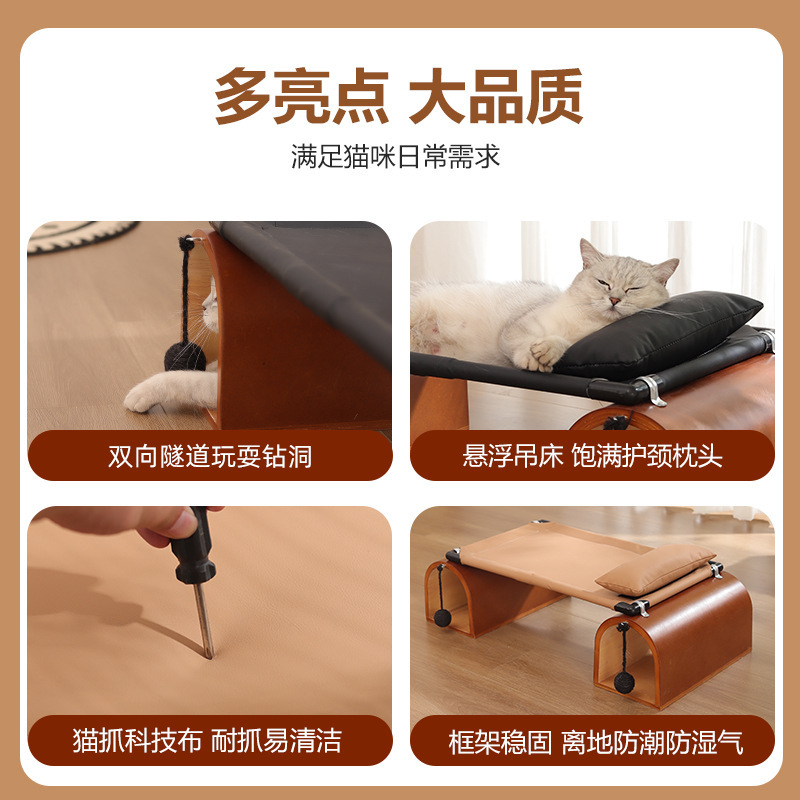 多亮点 大品质

满足猫咪日常需求

双向隧道玩耍钻洞

悬浮吊床 饱满护颈枕头

猫抓科技布 耐抓易清洁

框架稳固 离地防潮防湿气