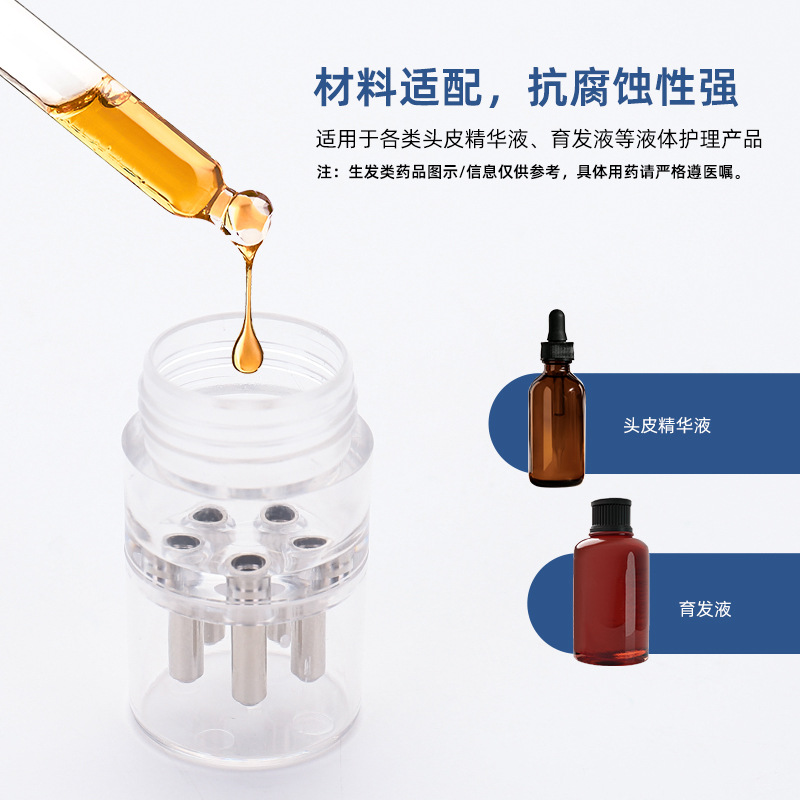 材料适配，抗腐蚀性强

适用于各类头皮精华液、育发液等液体护理产品

注：生发类药品图示/信息仅供参考，具体用药请严格遵医嘱。

头皮精华液

育发液