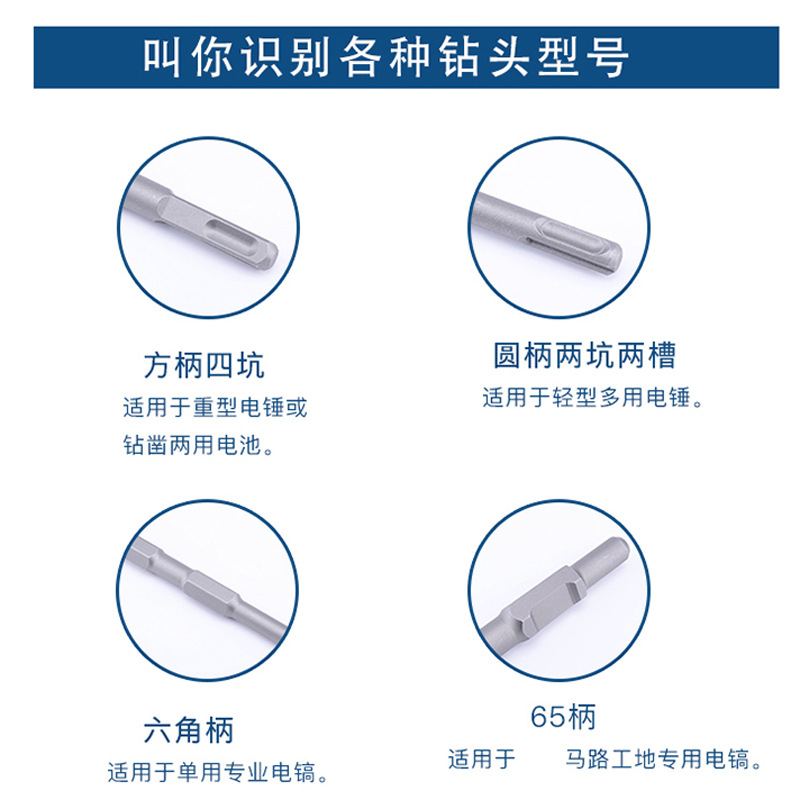 叫你识别各种钻头型号

方柄四坑
适用于重型电锤或钻凿两用电池。

圆柄两坑两槽
适用于轻型多用电锤。

六角柄
适用于单用专业电镐。

65柄
适用于 马路工地专用电镐。