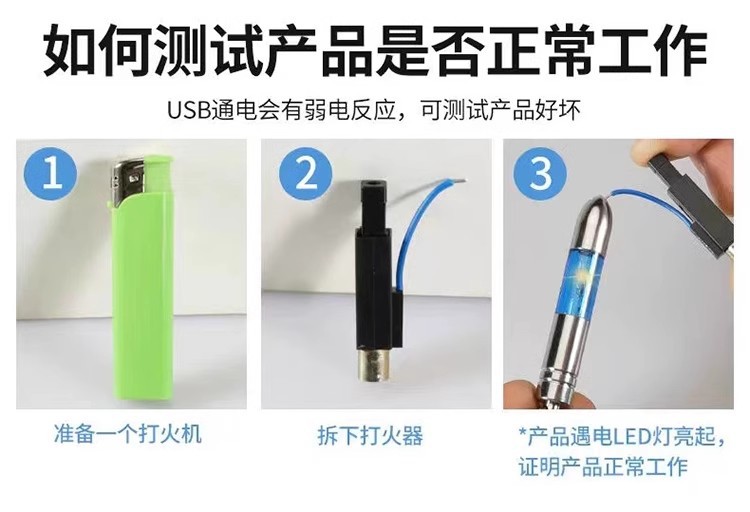 如何测试产品是否正常工作

USB通电会有弱电反应，可测试产品好坏

1

准备一个打火机

2

拆下打火器

3

*产品遇电LED灯亮起，证明产品正常工作