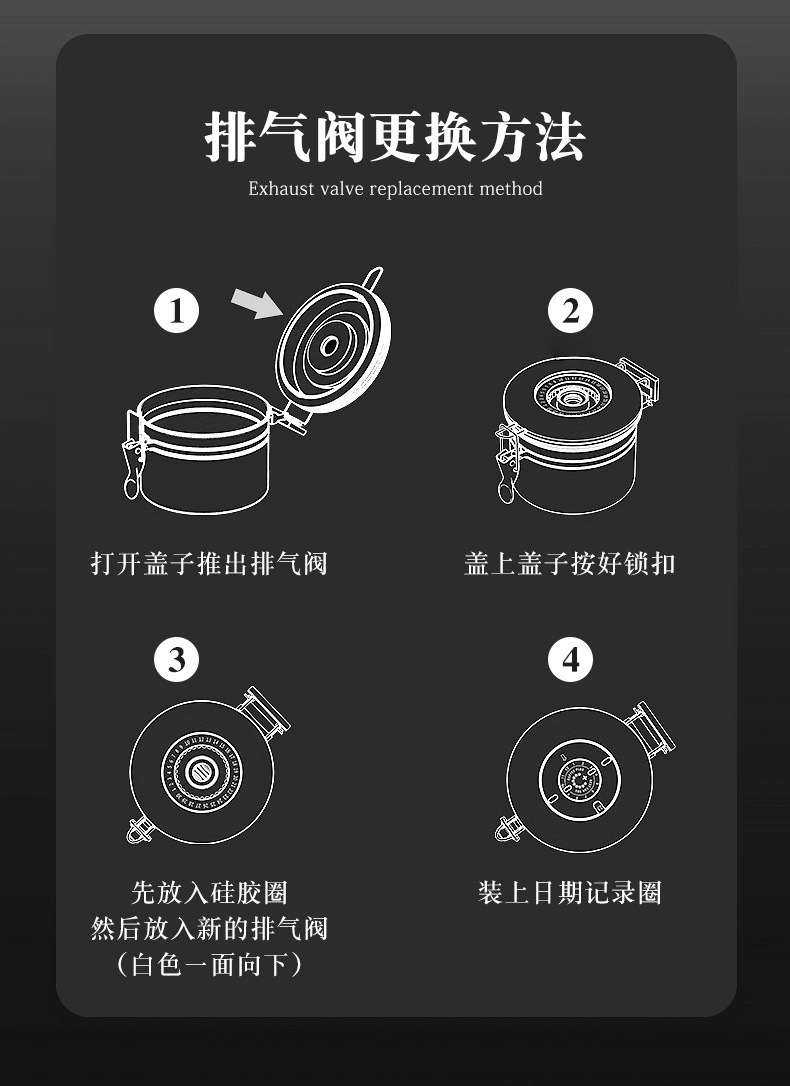 排气阀更换方法

Exhaust valve replacement method

1

打开盖子推出排气阀

2

盖上盖子按好锁扣

3

先放入硅胶圈
然后放入新的排气阀
（白色一面向下）

4

装上日期记录圈