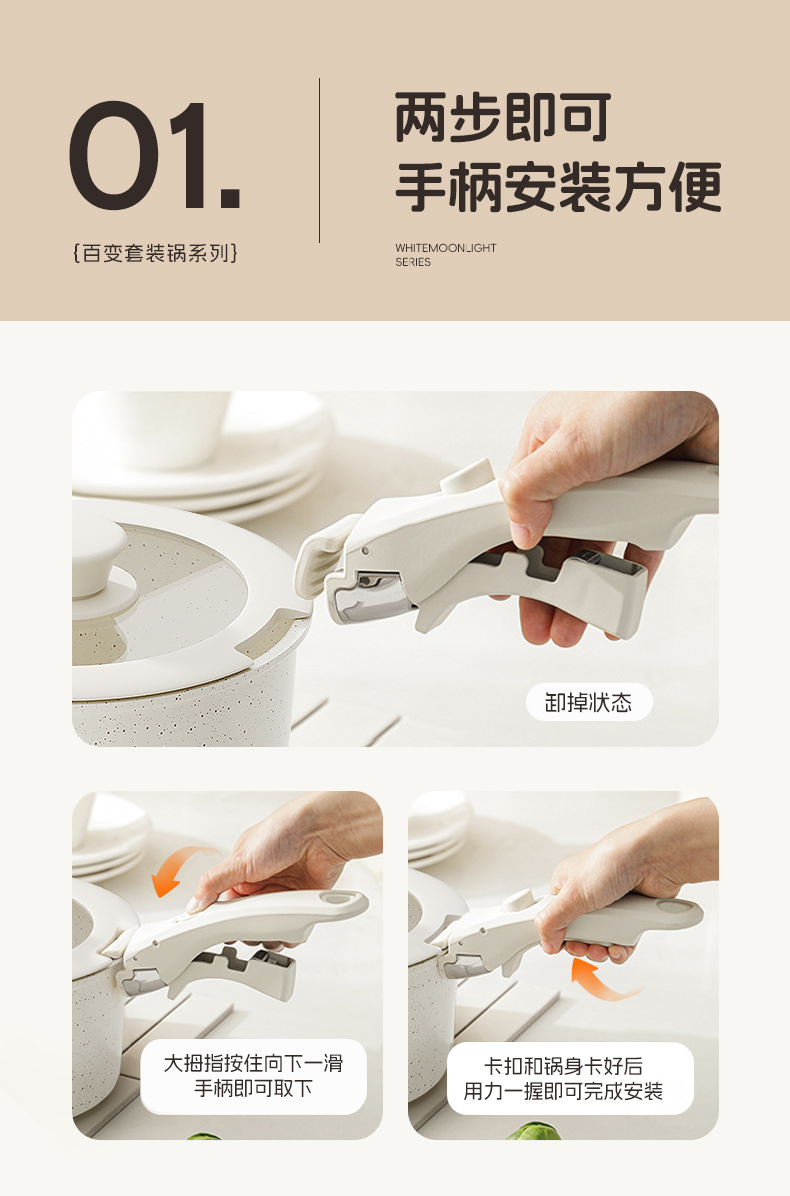 01.

{百变套装锅系列}

两步即可
手柄安装方便

WHITEMOONLIGHT
SERIES

卸掉状态

大拇指按住向下一滑
手柄即可取下

卡扣和锅身卡好后
用力一握即可完成安装