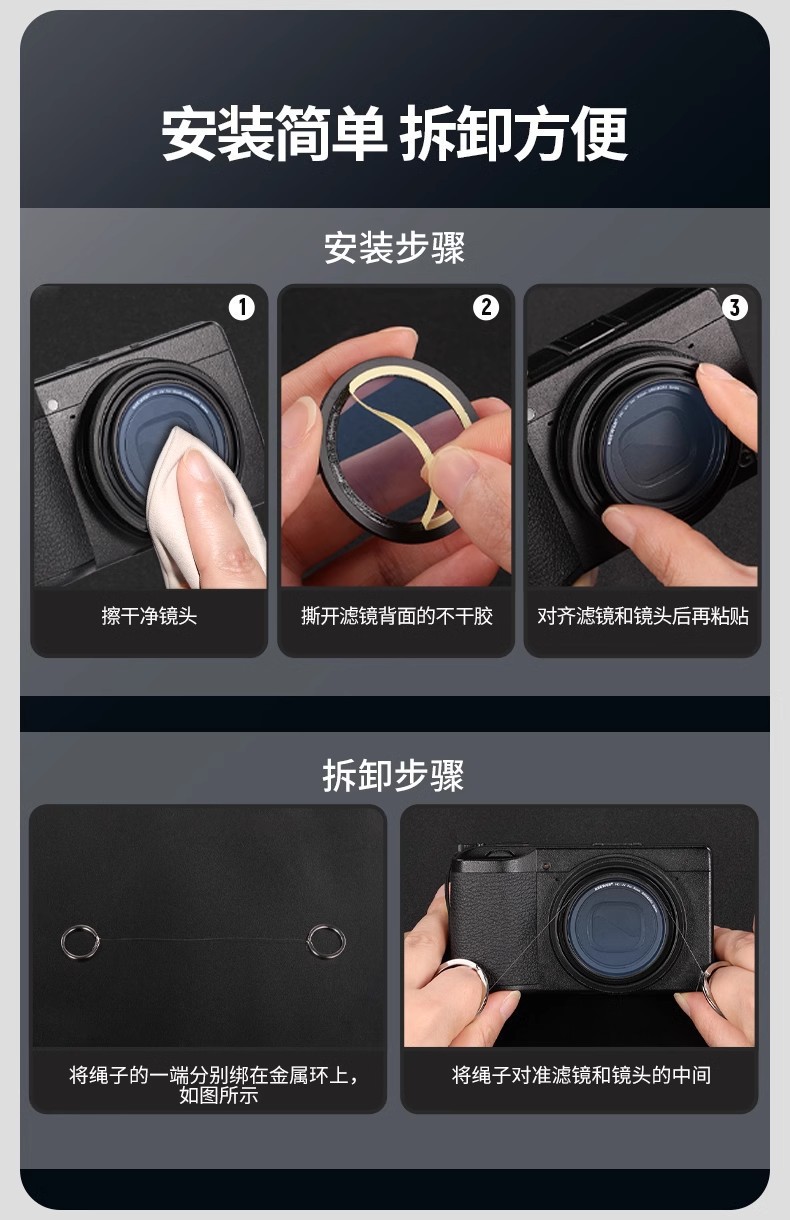 安装简单 拆卸方便

安装步骤

1
擦干净镜头

2
撕开滤镜背面的不干胶

3
对齐滤镜和镜头后再粘贴

拆卸步骤

将绳子的一端分别绑在金属环上，如图所示

将绳子对准滤镜和镜头的中间