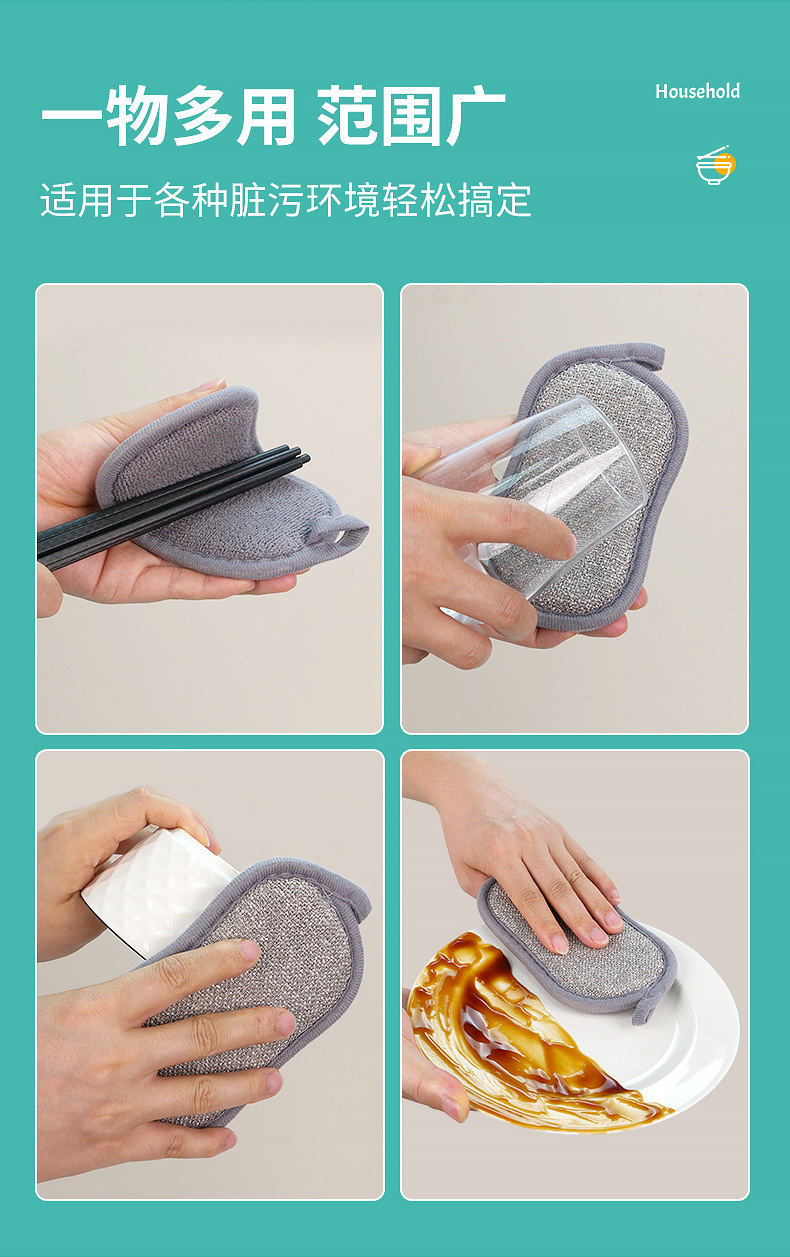 一物多用 范围广

Household

适用于各种脏污环境轻松搞定