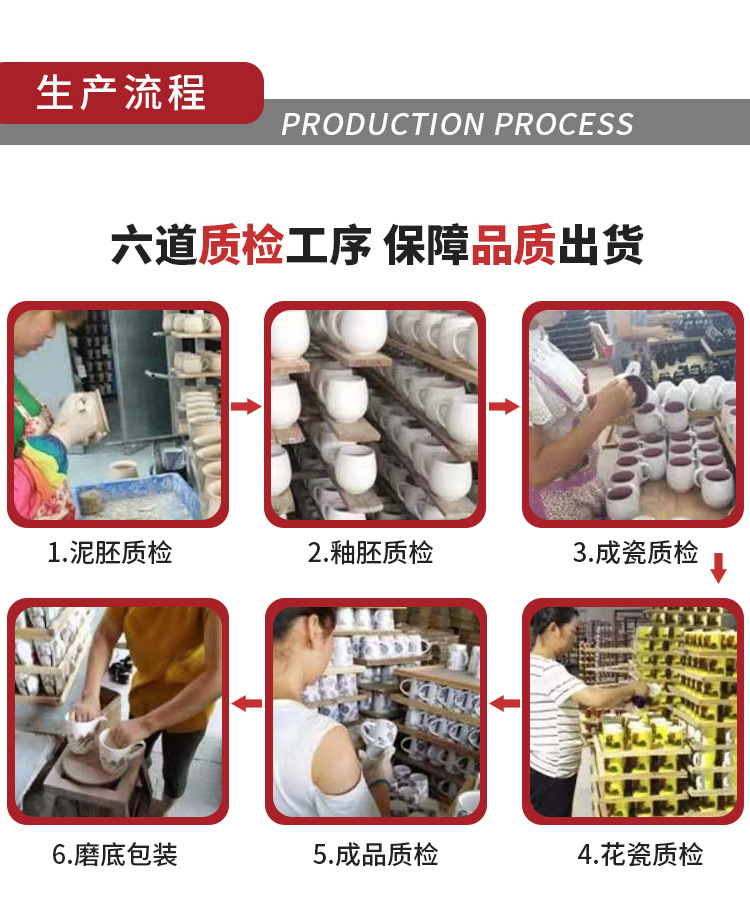 生产流程

PRODUCTION PROCESS

六道质检工序 保障品质出货

1.泥胚质检

2.釉胚质检

3.成瓷质检

4.花瓷质检

5.成品质检

6.磨底包装