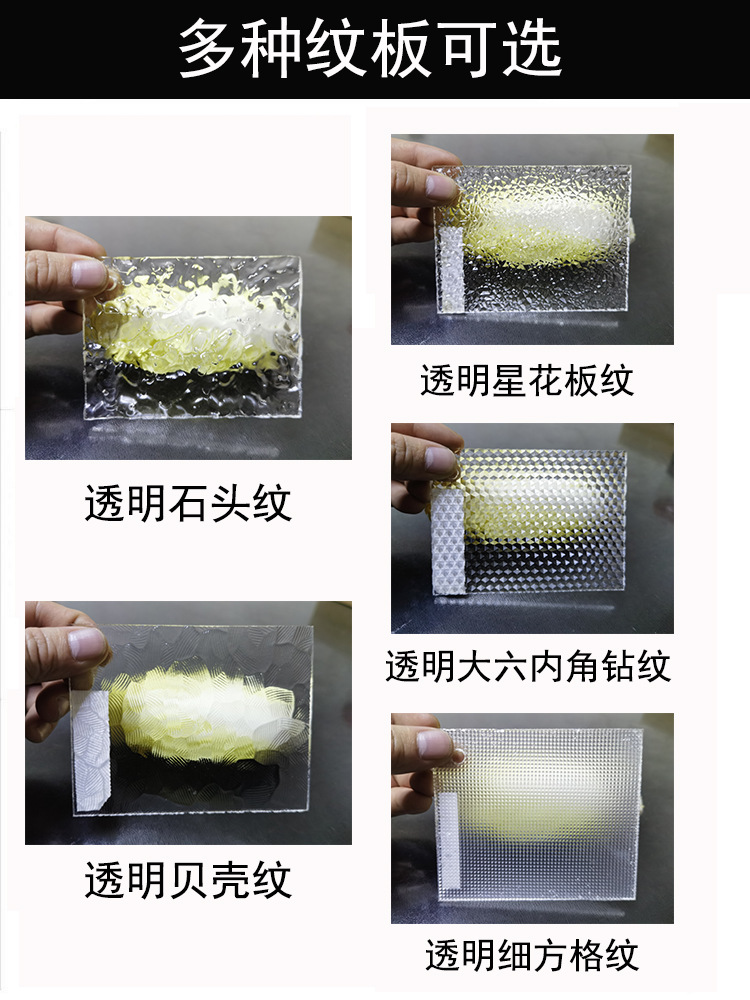 多种纹板可选

透明石头纹

透明贝壳纹

透明星花板纹

透明大六内角钻纹

透明细方格纹