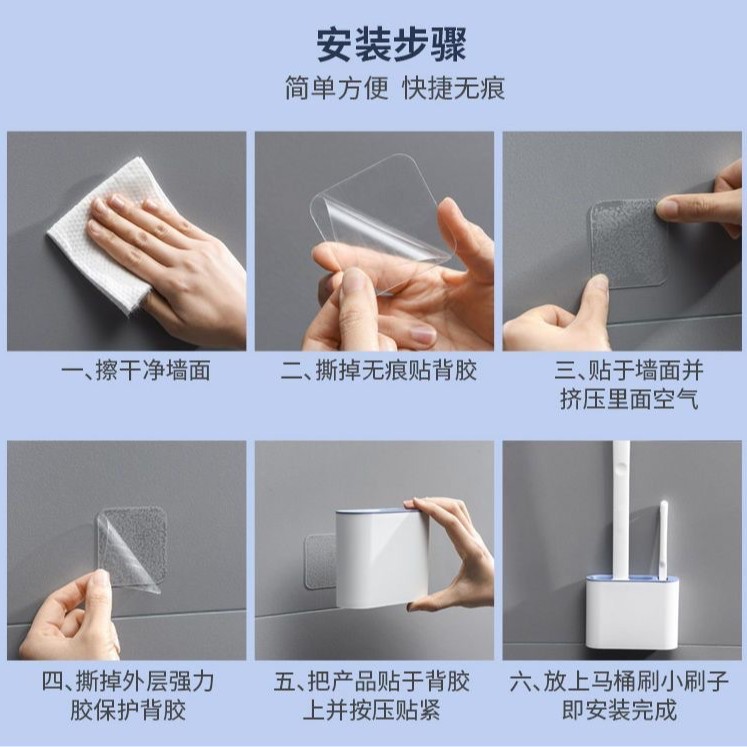 安装步骤

简单方便 快捷无痕

一、擦干净墙面

二、撕掉无痕贴背胶

三、贴于墙面并挤压里面空气

四、撕掉外层强力胶保护背胶

五、把产品贴于背胶上并按压贴紧

六、放上马桶刷小刷子即安装完成