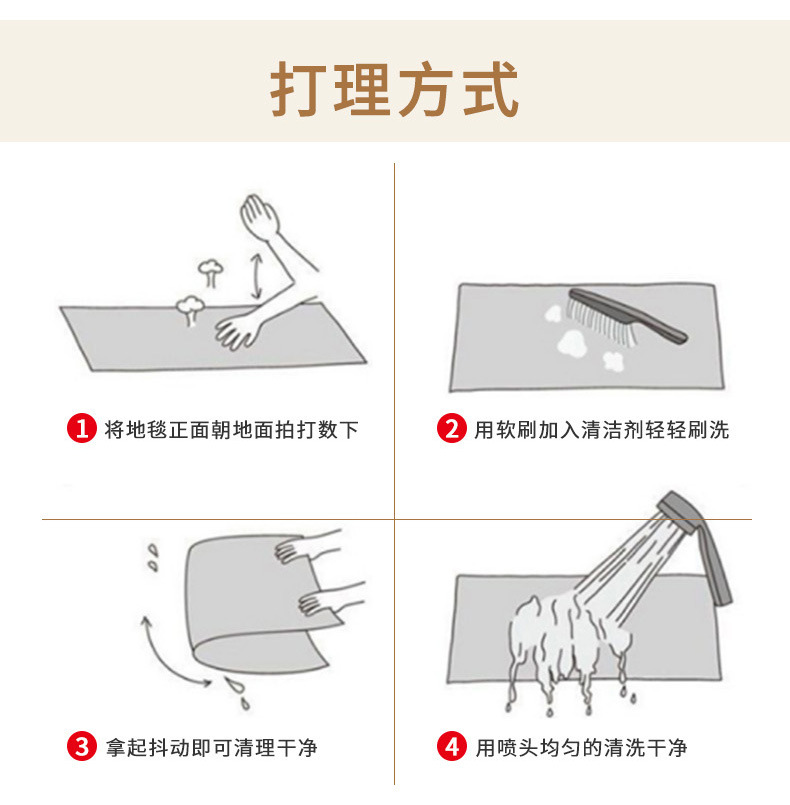 打理方式

1 将地毯正面朝地面拍打数下

2 用软刷加入清洁剂轻轻刷洗

3 拿起抖动即可清理干净

4 用喷头均匀的清洗干净