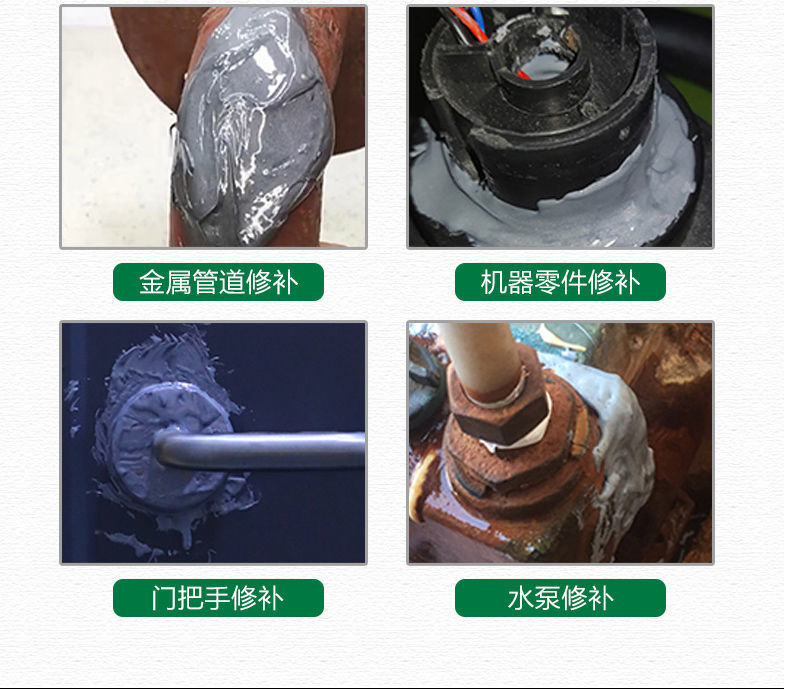 金属管道修补

机器零件修补

门把手修补

水泵修补