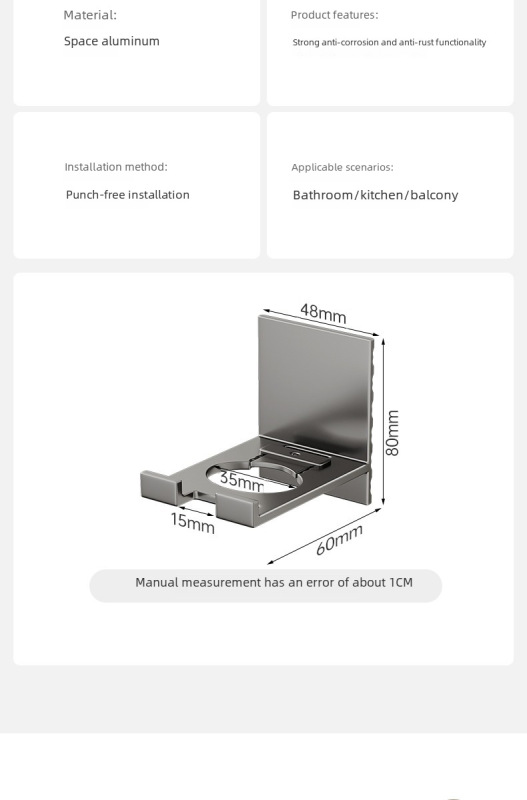 Material:
Space aluminum

Product features:
Strong anti-corrosion and anti-rust functionality

Installation method:
Punch-free installation

Applicable scenarios:
Bathroom/kitchen/balcony

48mm
80mm
35mm
15mm
60mm

Manual measurement has an error of about 1CM