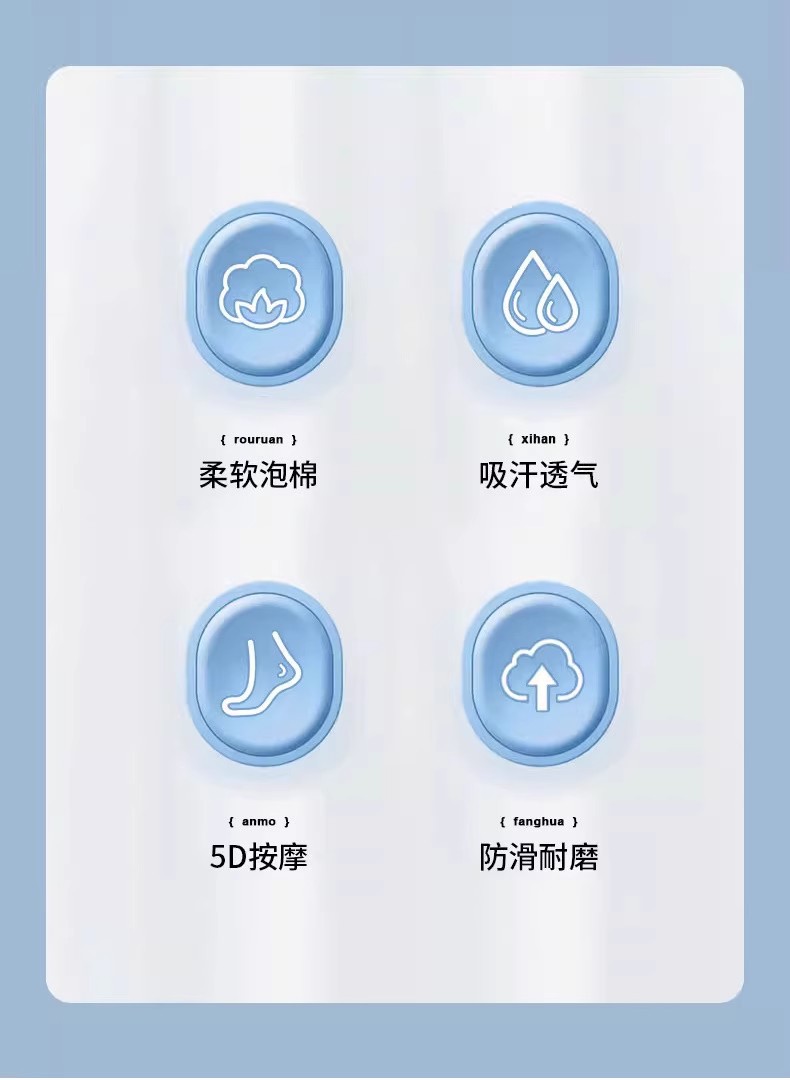 { rouruan }
柔软泡棉

{ xihan }
吸汗透气

{ anmo }
5D按摩

{ fanghua }
防滑耐磨