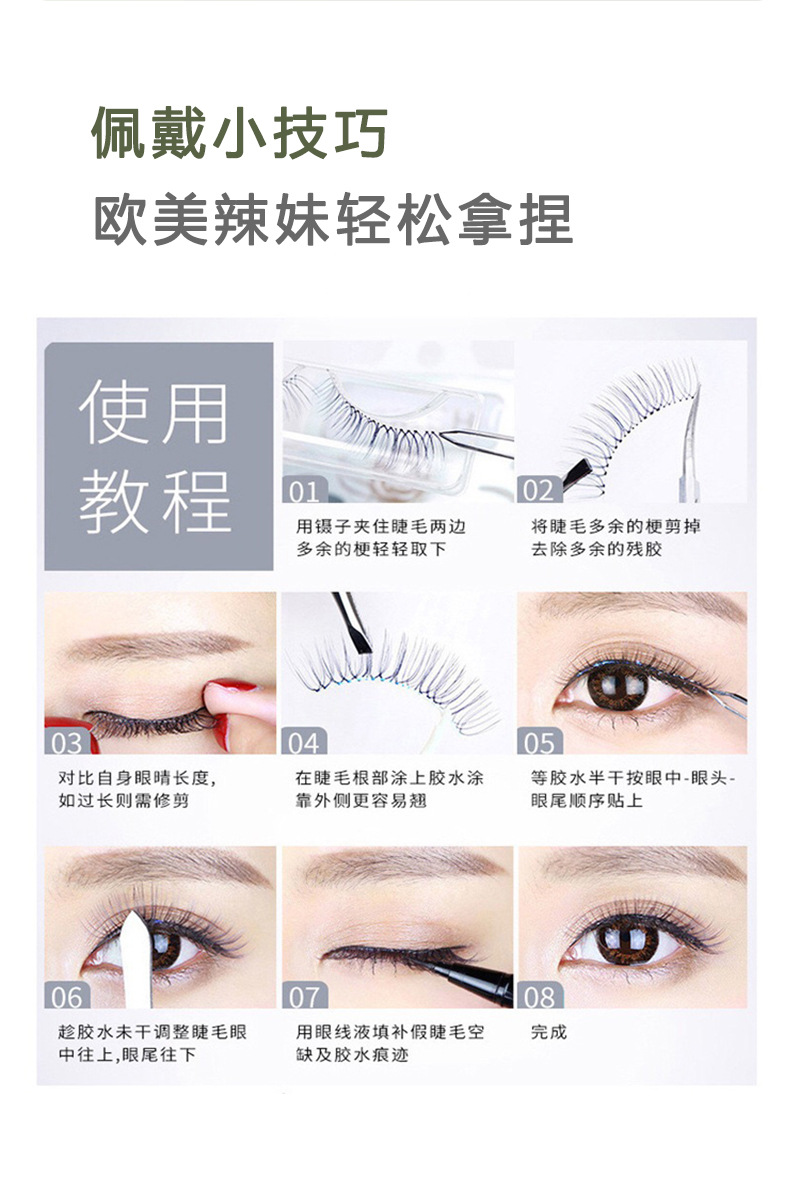 佩戴小技巧
欧美辣妹轻松拿捏

使用教程

01
用镊子夹住睫毛两边多余的梗轻轻取下

02
将睫毛多余的梗剪掉去除多余的残胶

03
对比自身眼睛长度，如过长则需修剪

04
在睫毛根部涂上胶水涂靠外侧更容易翘

05
等胶水半干按眼中-眼头-眼尾顺序贴上

06
趁胶水未干调整睫毛眼中往上，眼尾往下

07
用眼线液填补假睫毛空缺及胶水痕迹

08
完成