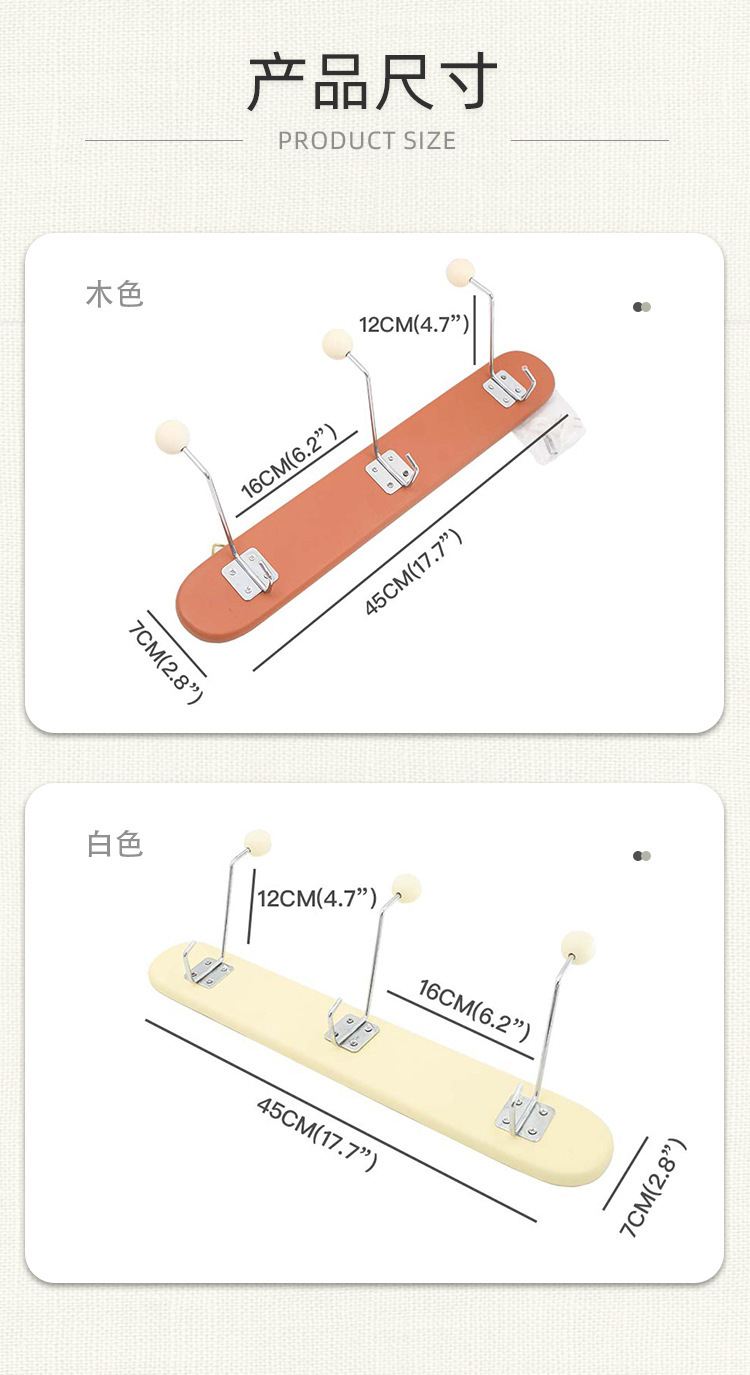 产品尺寸
PRODUCT SIZE

木色

12CM(4.7”)
16CM(6.2”)
45CM(17.7”)
7CM(2.8”)

白色

12CM(4.7”)
16CM(6.2”)
45CM(17.7”)
7CM(2.8”)