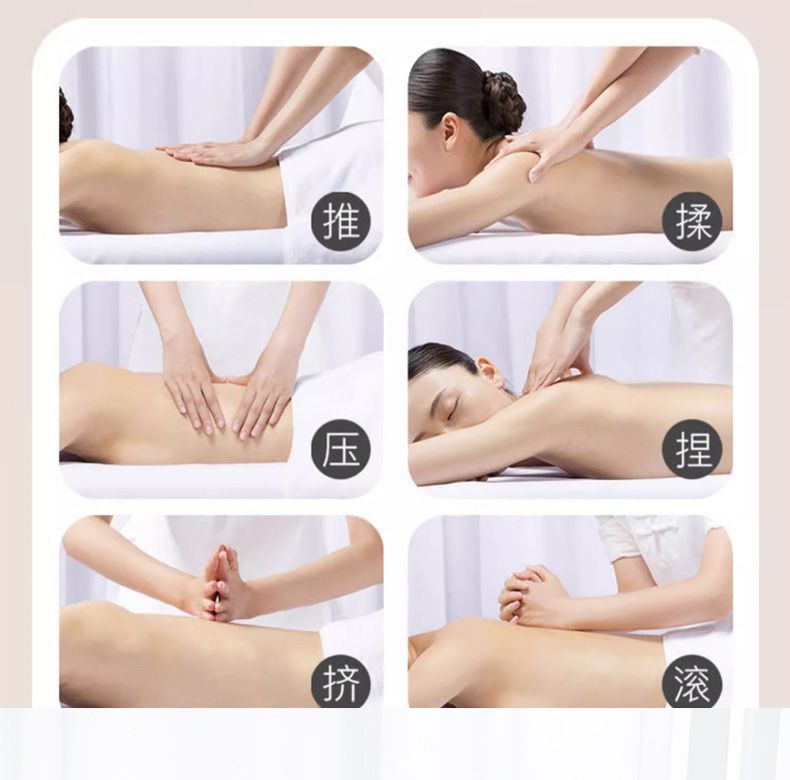 推

揉

压

捏

挤

滚