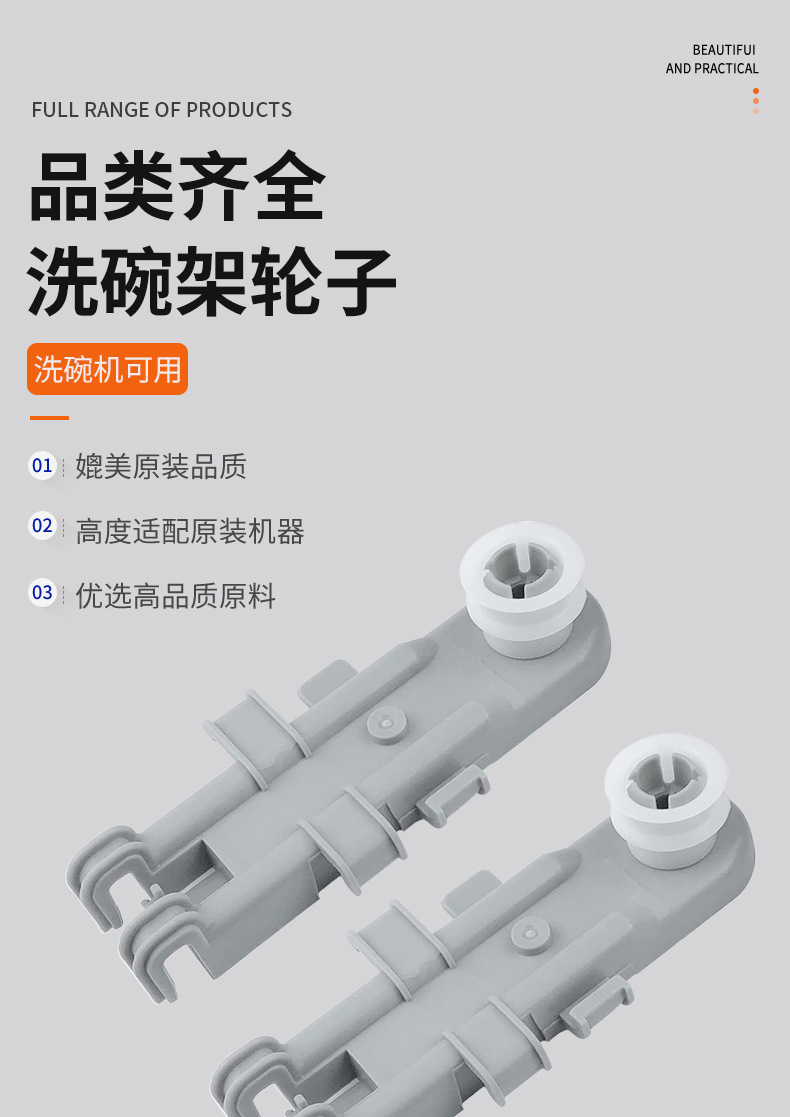 BEAUTIFUI
AND PRACTICAL

FULL RANGE OF PRODUCTS

品类齐全
洗碗架轮子

洗碗机可用

01 媲美原装品质

02 高度适配原装机器

03 优选高品质原料