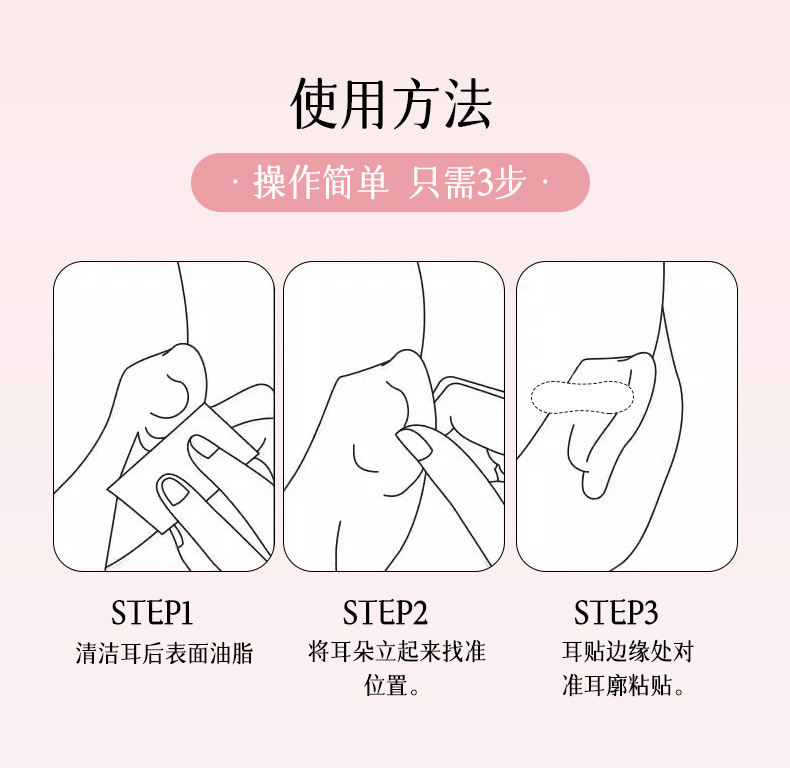 使用方法

· 操作简单 只需3步 ·

STEP1
清洁耳后表面油脂

STEP2
将耳朵立起来找准位置。

STEP3
耳贴边缘处对准耳廓粘贴。