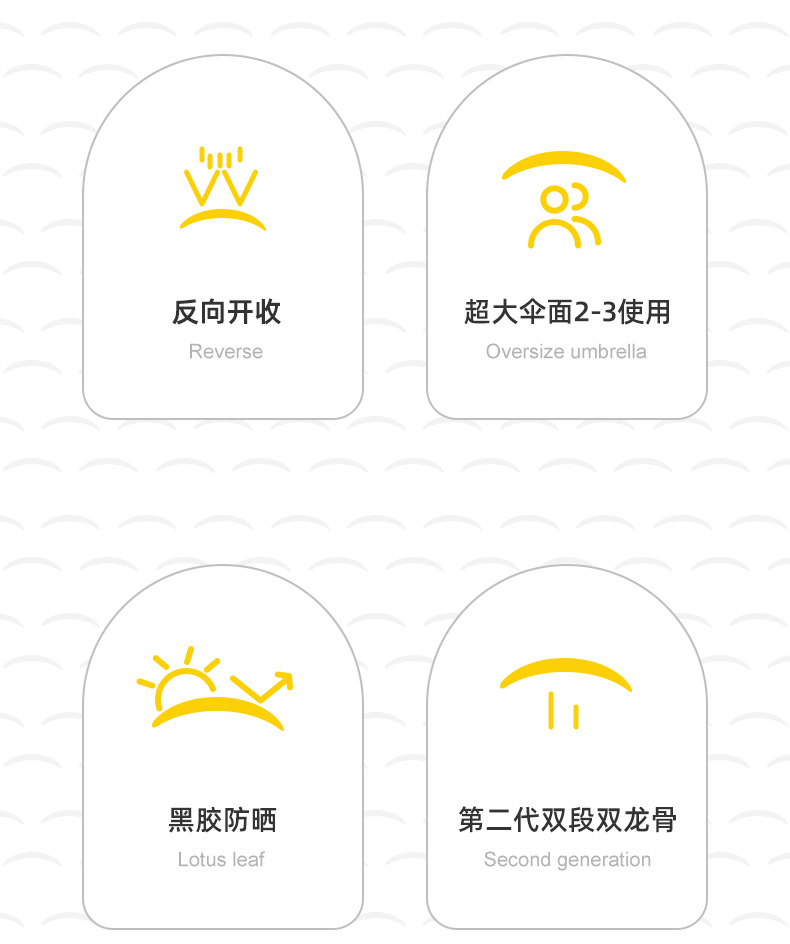 反向开收
Reverse

超大伞面2-3使用
Oversize umbrella

黑胶防晒
Lotus leaf

第二代双段双龙骨
Second generation