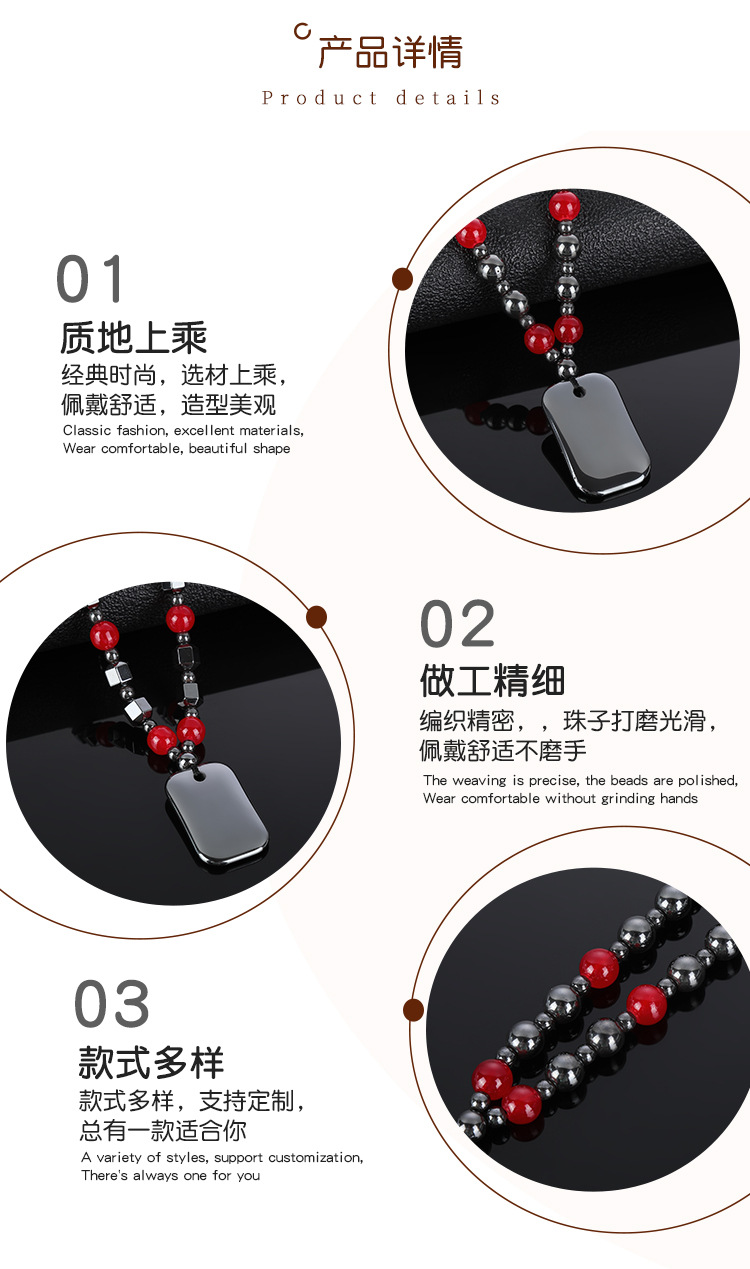 产品详情
Product details

01
质地上乘
经典时尚，选材上乘，
佩戴舒适，造型美观
Classic fashion, excellent materials,
Wear comfortable, beautiful shape

02
做工精细
编织精密，，珠子打磨光滑，
佩戴舒适不磨手
The weaving is precise, the beads are polished,
Wear comfortable without grinding hands

03
款式多样
款式多样，支持定制，
总有一款适合你
A variety of styles, support customization,
There's always one for you