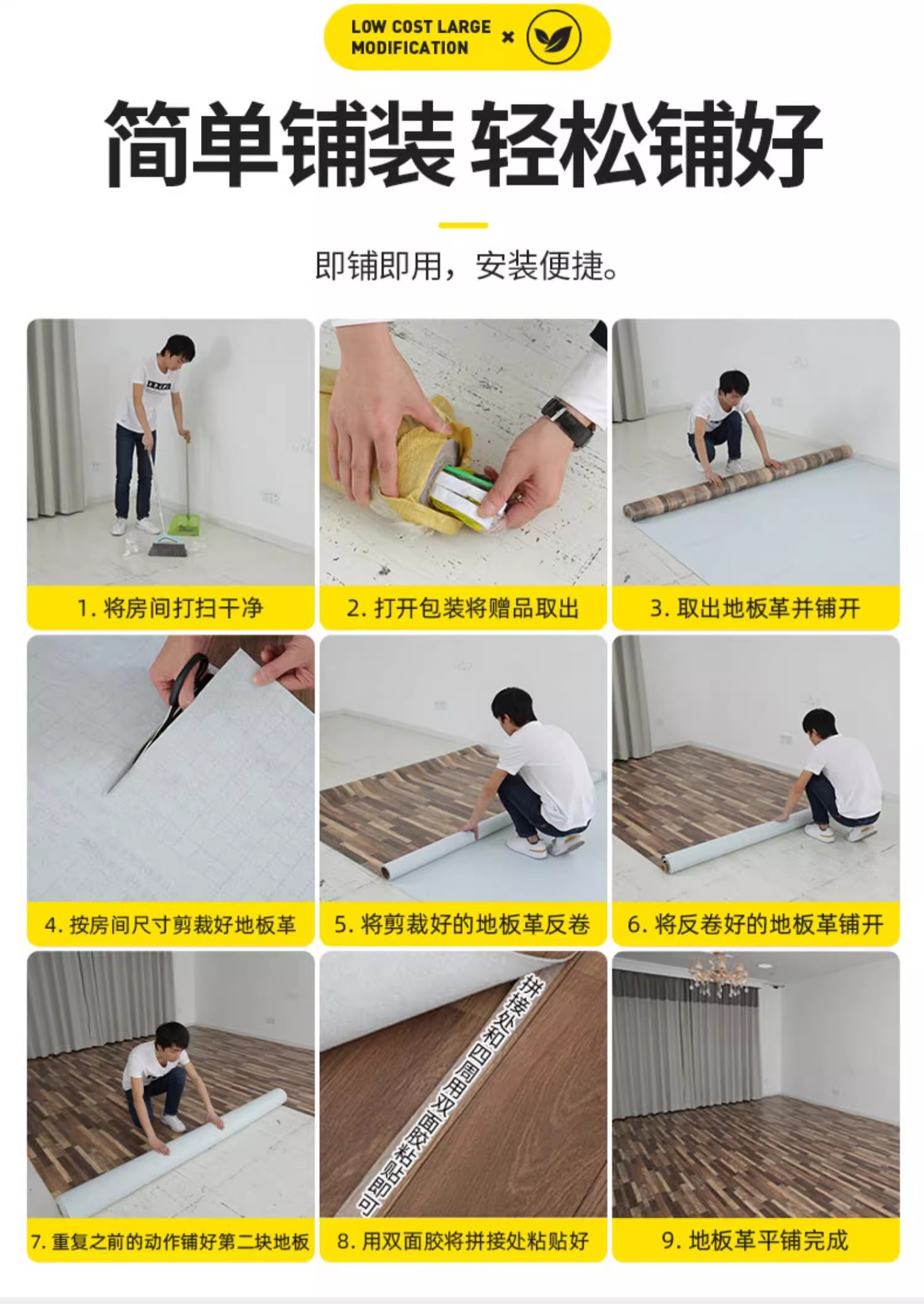 LOW COST LARGE MODIFICATION ×

简单铺装 轻松铺好

即铺即用，安装便捷。

1. 将房间打扫干净

2. 打开包装将赠品取出

3. 取出地板革并铺开

4. 按房间尺寸剪裁好地板革

5. 将剪裁好的地板革反卷

6. 将反卷好的地板革铺开

7. 重复之前的动作铺好第二块地板

拼接处和四周用双面胶粘贴即可

8. 用双面胶将拼接处粘贴好

9. 地板革平铺完成