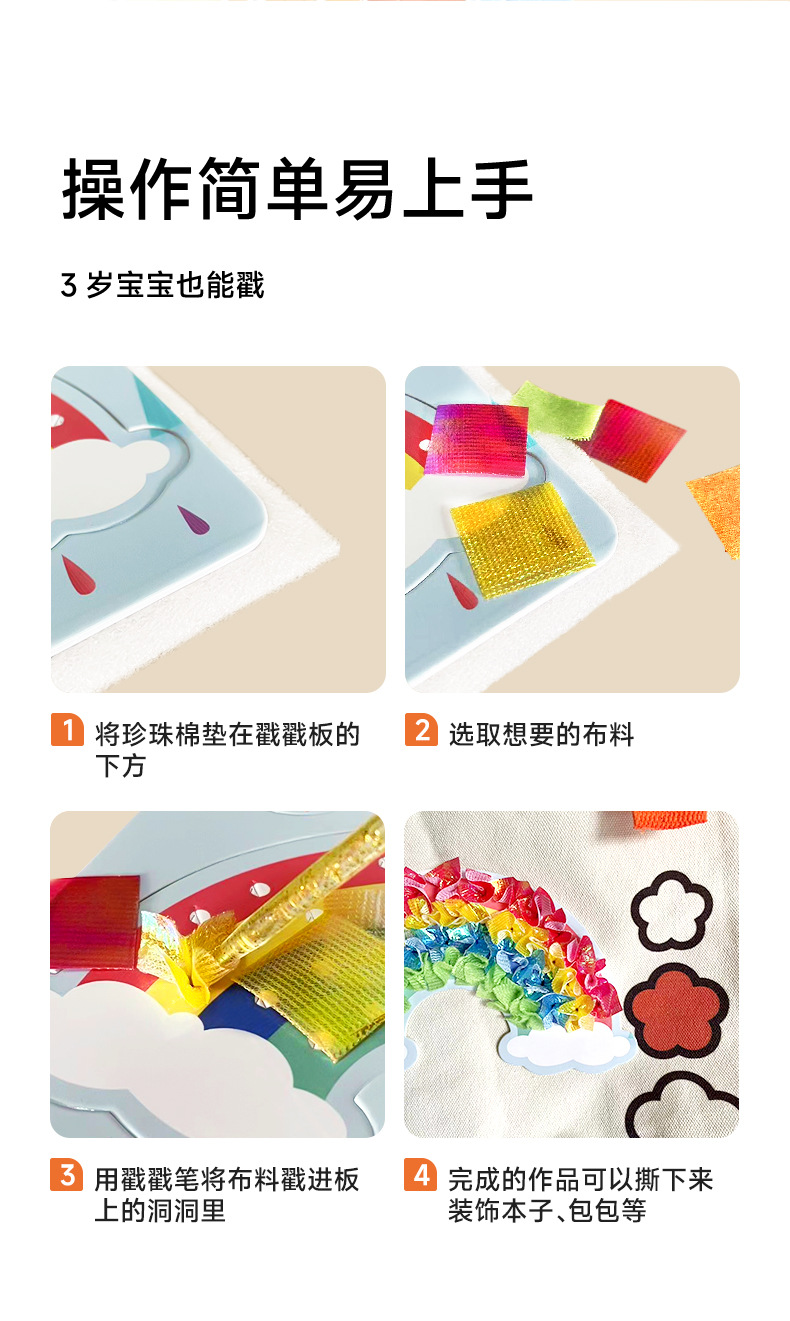 操作简单易上手

3 岁宝宝也能戳

1 将珍珠棉垫在戳戳板的下方

2 选取想要的布料

3 用戳戳笔将布料戳进板上的洞洞里

4 完成的作品可以撕下来装饰本子、包包等