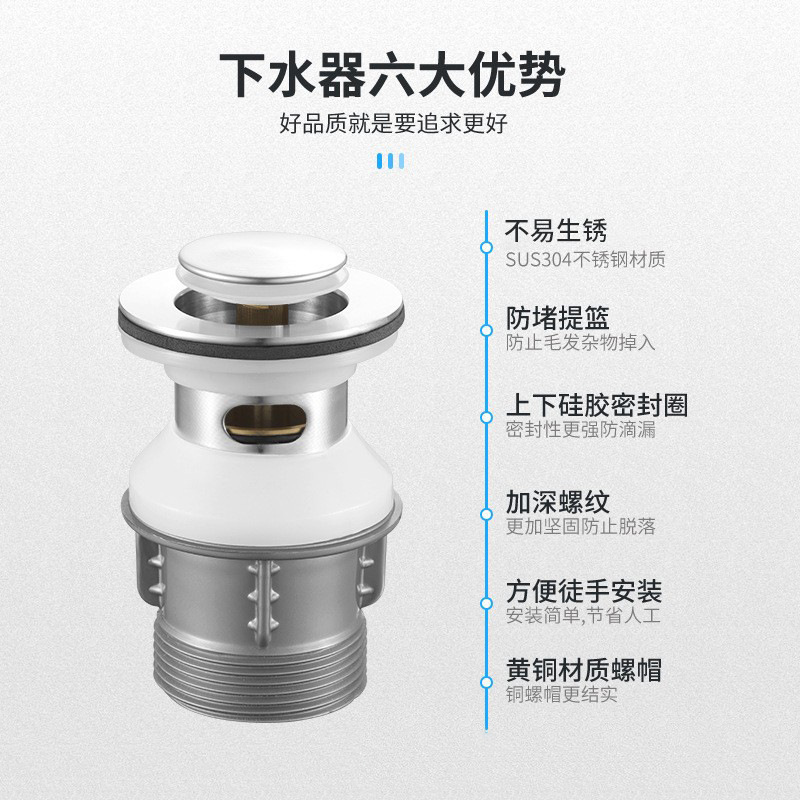 下水器六大优势

好品质就是要追求更好

不易生锈
SUS304不锈钢材质

防堵提篮
防止毛发杂物掉入

上下硅胶密封圈
密封性更强防滴漏

加深螺纹
更加坚固防止脱落

方便徒手安装
安装简单,节省人工

黄铜材质螺帽
铜螺帽更结实