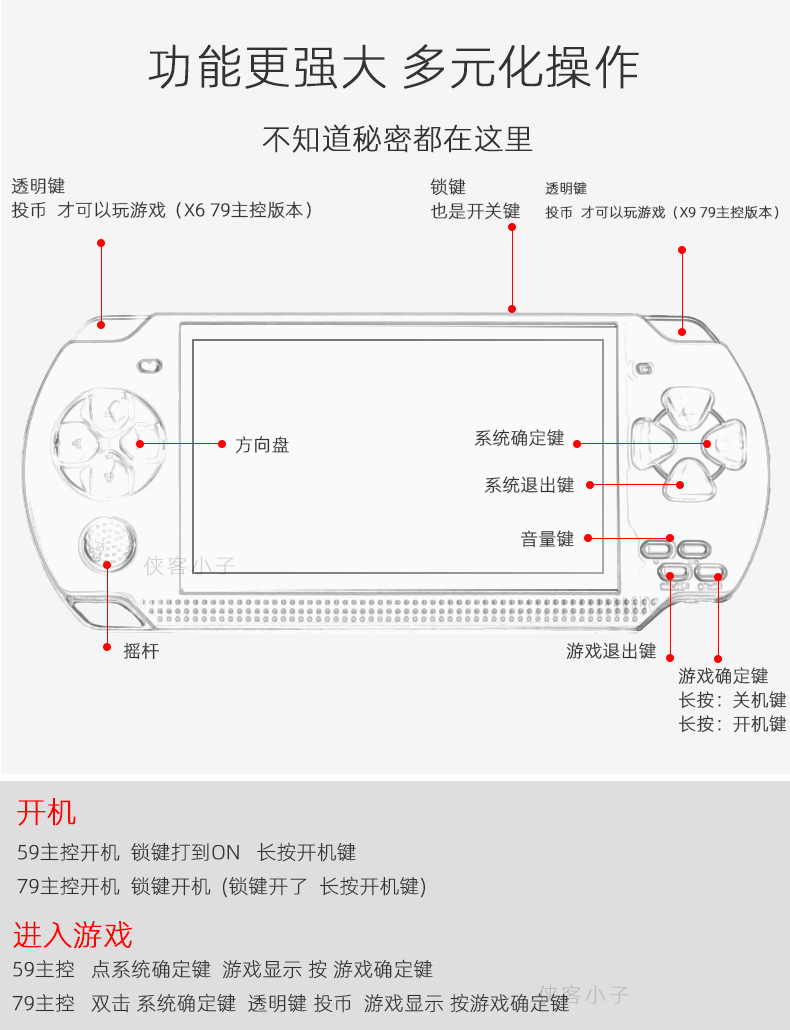 功能更强大 多元化操作

不知道秘密都在这里

透明键
投币 才可以玩游戏（X6 79主控版本）

锁键
也是开关键

透明键
投币 才可以玩游戏（X9 79主控版本）

方向盘

系统确定键

系统退出键

音量键

侠客小子

摇杆

游戏退出键

游戏确定键
长按：关机键
长按：开机键

开机

59主控开机 锁键打到ON 长按开机键

79主控开机 锁键开机（锁键开了 长按开机键）

进入游戏

59主控 点系统确定键 游戏显示 按 游戏确定键

79主控 双击 系统确定键 透明键 投币 游戏显示 按游戏确定键

侠客小子