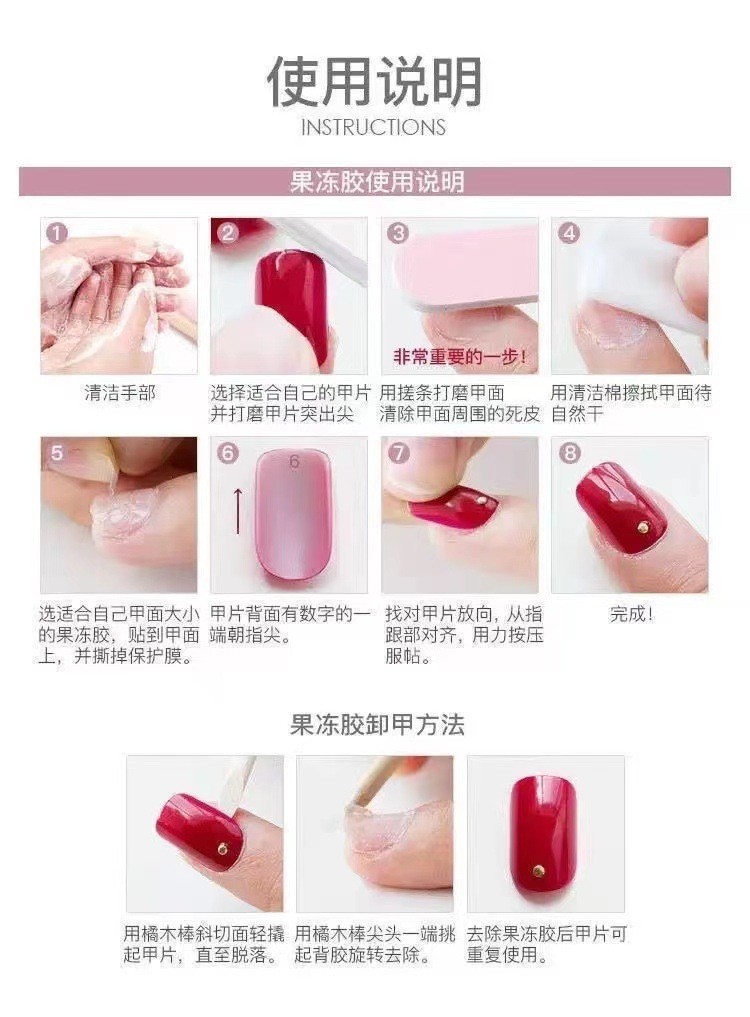 使用说明
INSTRUCTIONS

果冻胶使用说明

1
清洁手部

2
选择适合自己的甲片并打磨甲片突出尖

3
非常重要的一步！
用搓条打磨甲面清除甲面周围的死皮

4
用清洁棉擦拭甲面待自然干

5
选适合自己甲面大小的果冻胶，贴到甲面上，并撕掉保护膜。

6
6
甲片背面有数字的一端朝指尖。

7
找对甲片放向，从指跟部对齐，用力按压服帖。

8
完成！

果冻胶卸甲方法

用橘木棒斜切面轻撬起甲片，直至脱落。

用橘木棒尖头一端挑起背胶旋转去除。

去除果冻胶后甲片可重复使用。