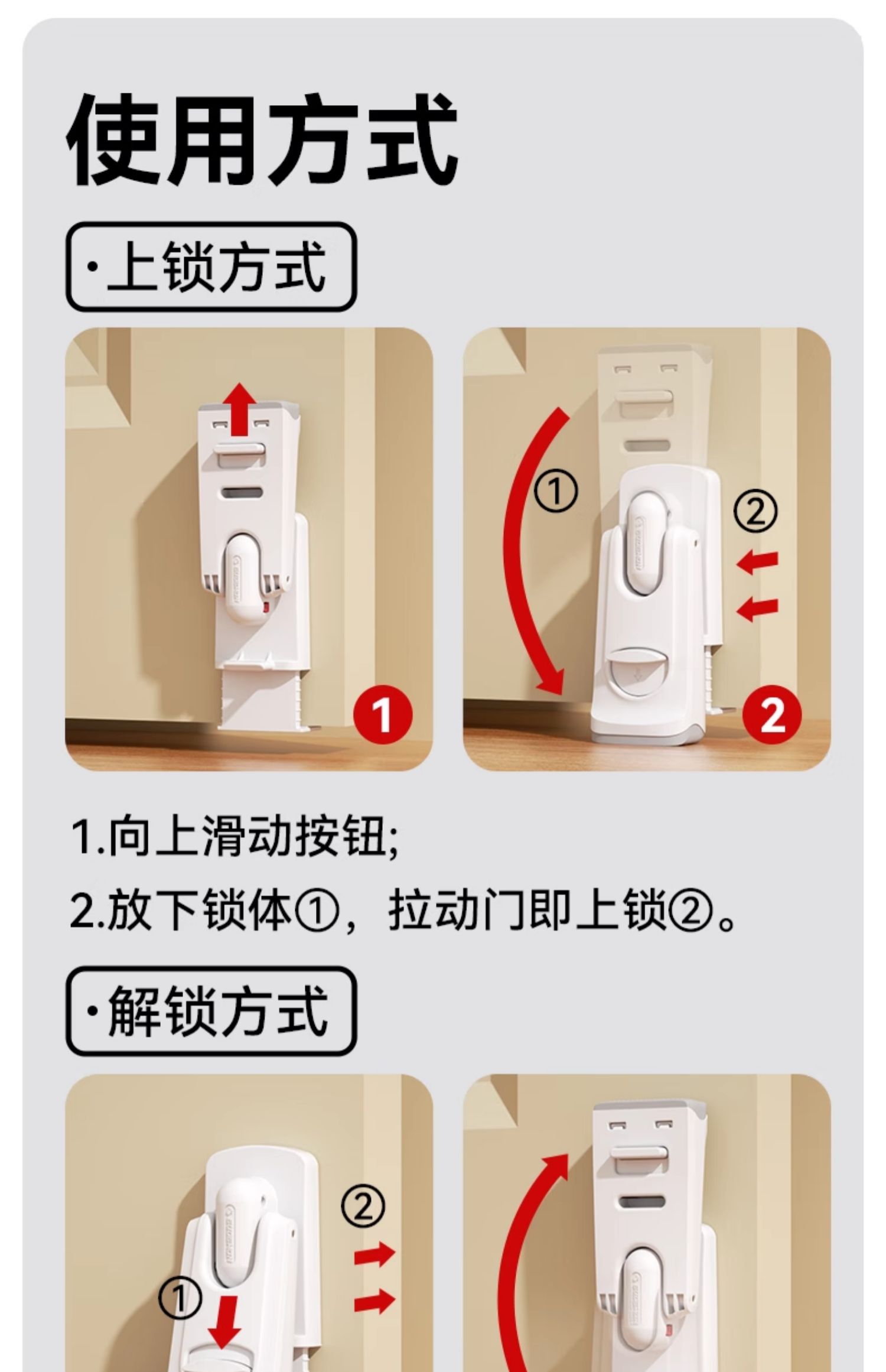 使用方式

·上锁方式

①

②

1

2

1.向上滑动按钮;

2.放下锁体①，拉动门即上锁②。

·解锁方式

②

①